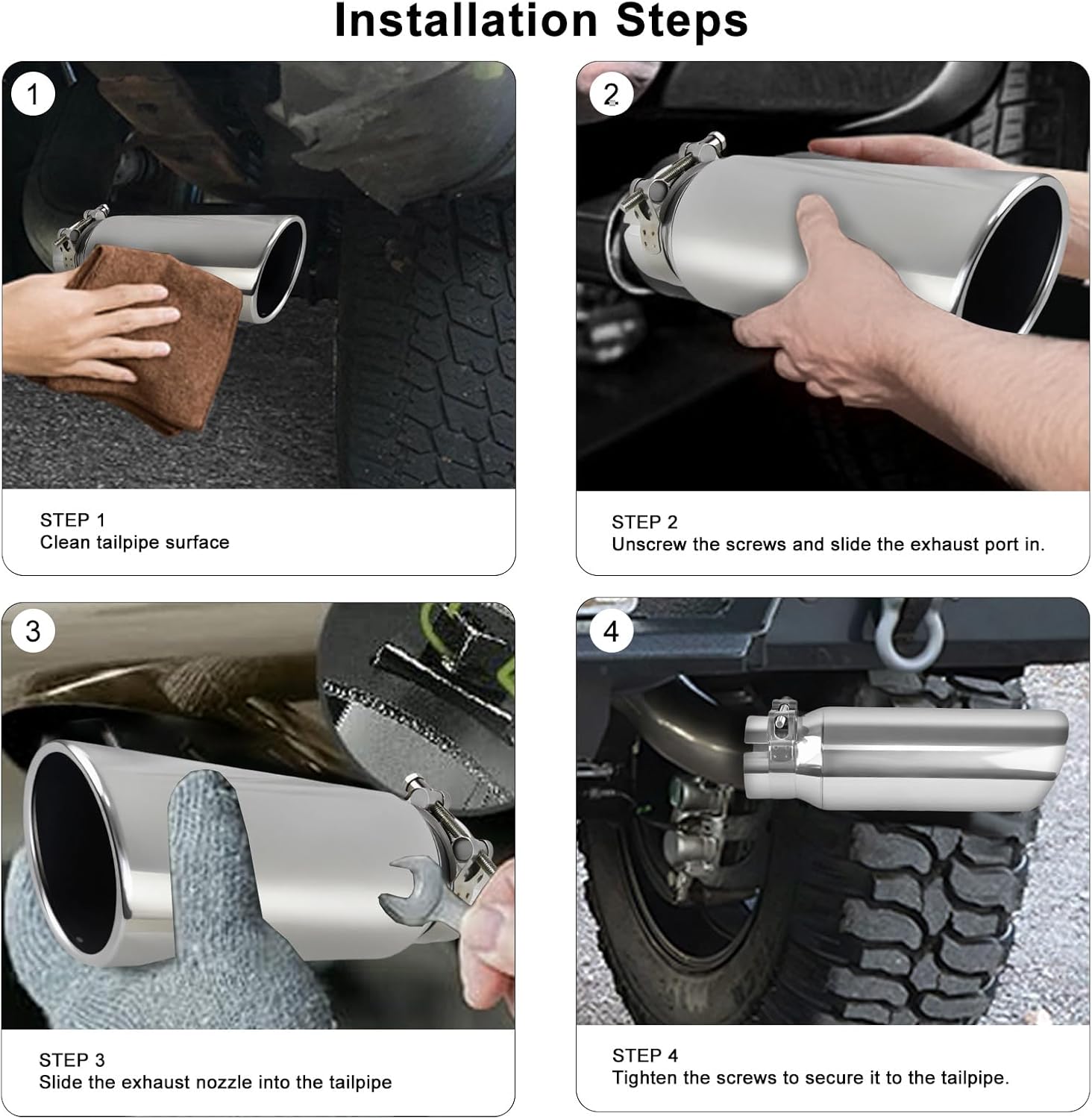 Installation Steps

1

STEP 1
Clean tailpipe surface

2

STEP 2
Unscrew the screws and slide the exhaust port in.

3

STEP 3
Slide the exhaust nozzle into the tailpipe

4

STEP 4
Tighten the screws to secure it to the tailpipe.