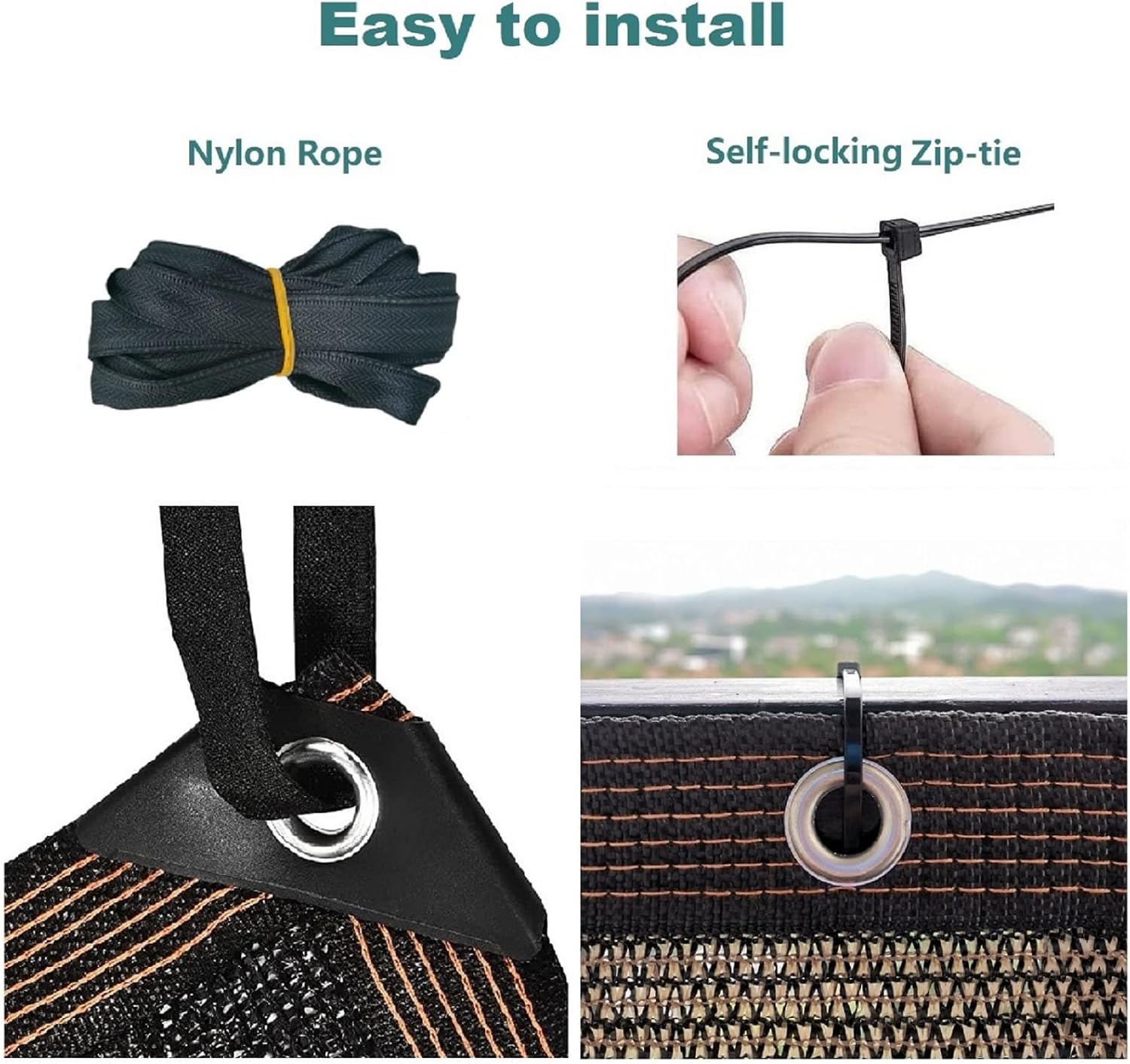 Easy to install

Nylon Rope

Self-locking Zip-tie