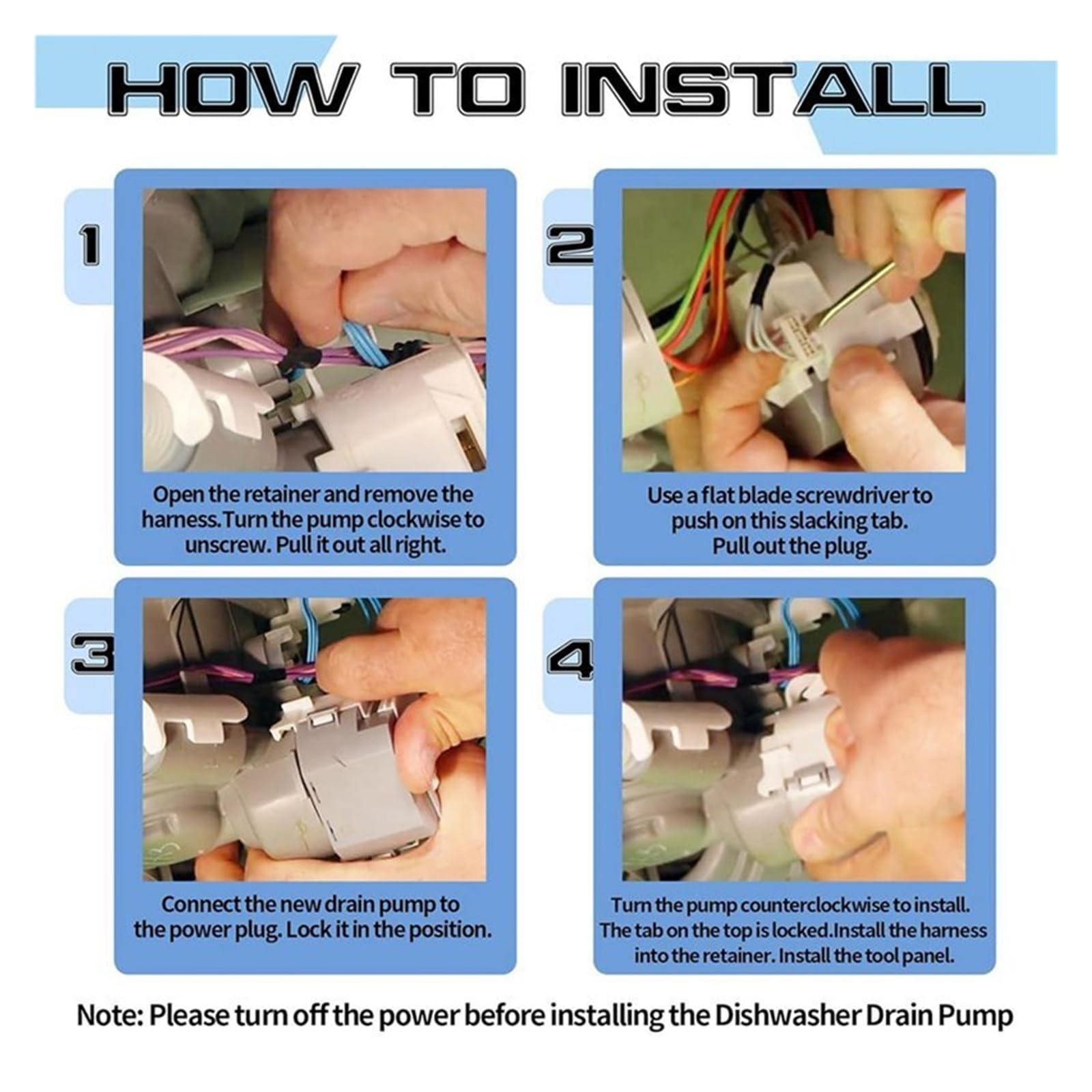 HOW TO INSTALL

1

Open the retainer and remove the harness.Turn the pump clockwise to unscrew. Pull it out all right.

2

Use a flat blade screwdriver to push on this slacking tab. Pull out the plug.

3

Connect the new drain pump to the power plug. Lock it in the position.

4

Turn the pump counterclockwise to install. The tab on the top is locked.Install the harness into the retainer. Install the tool panel.

Note: Please turn off the power before installing the Dishwasher Drain Pump