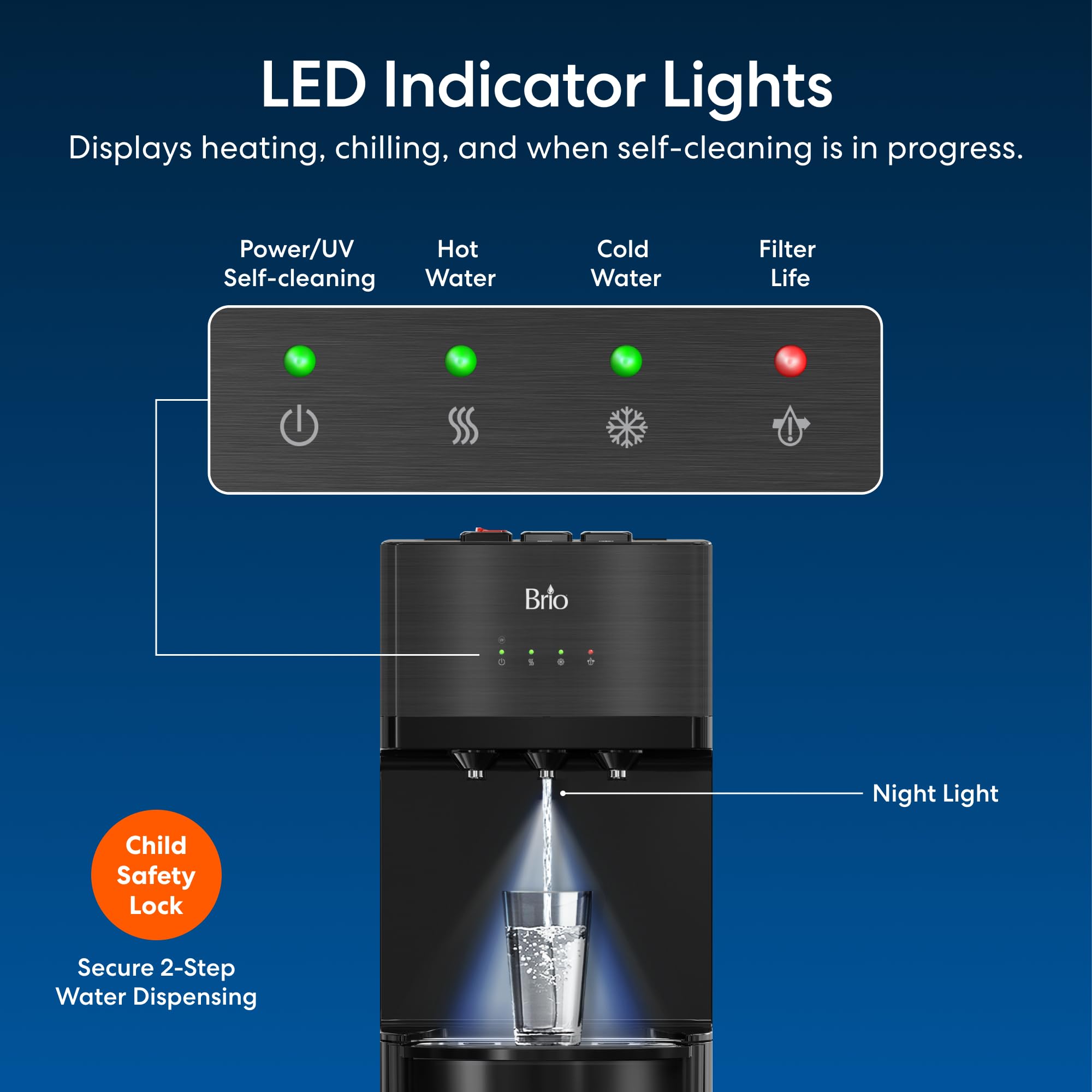 LED Indicator Lights

Displays heating, chilling, and when self-cleaning is in progress.

Power/UV Self-cleaning

Hot Water

Cold Water

Filter Life

Brio

Night Light

Child Safety Lock

Secure 2-Step Water Dispensing