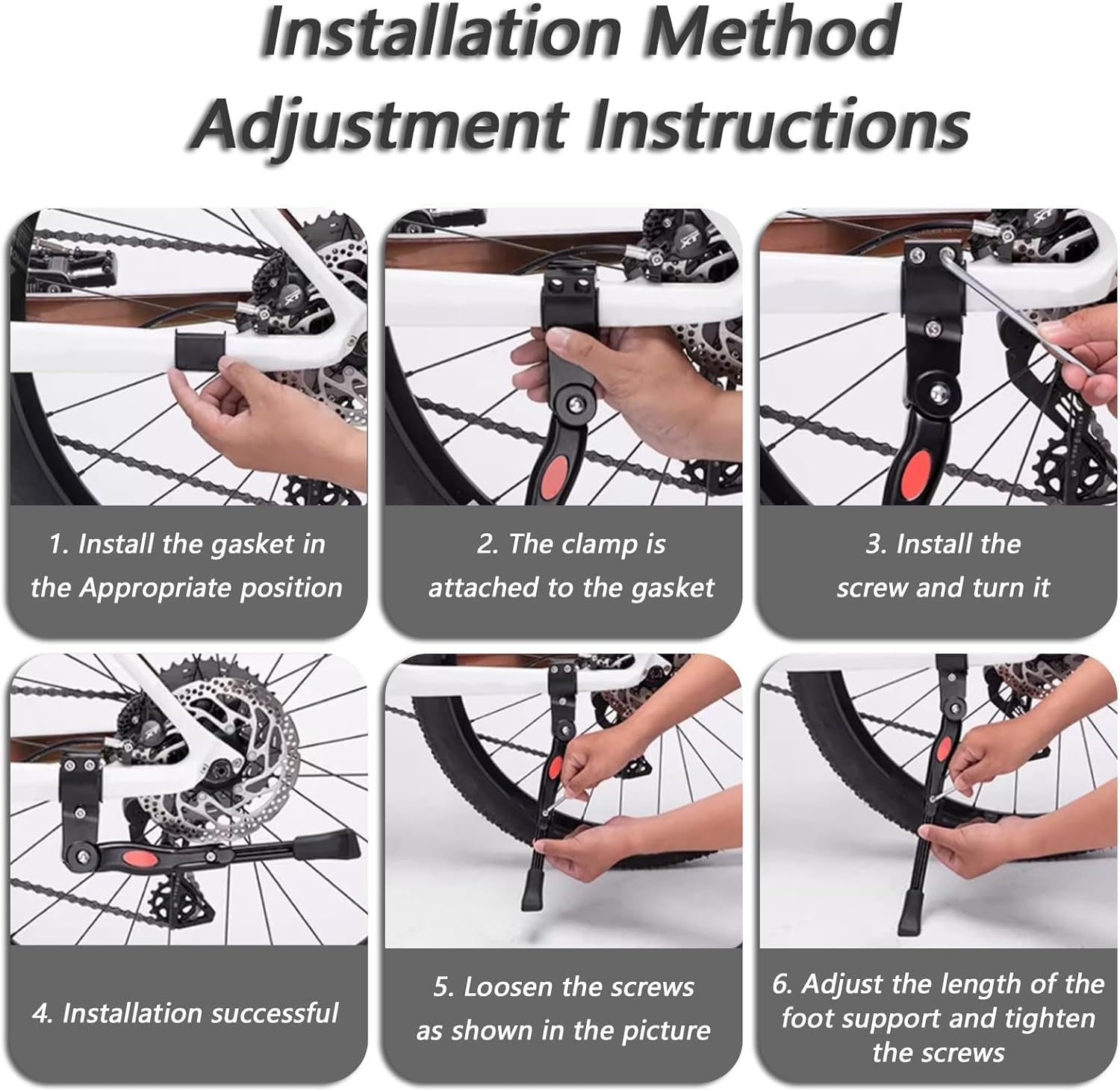 Installation Method
Adjustment Instructions

1. Install the gasket in the Appropriate position

2. The clamp is attached to the gasket

3. Install the screw and turn it

4. Installation successful

5. Loosen the screws as shown in the picture

6. Adjust the length of the foot support and tighten the screws