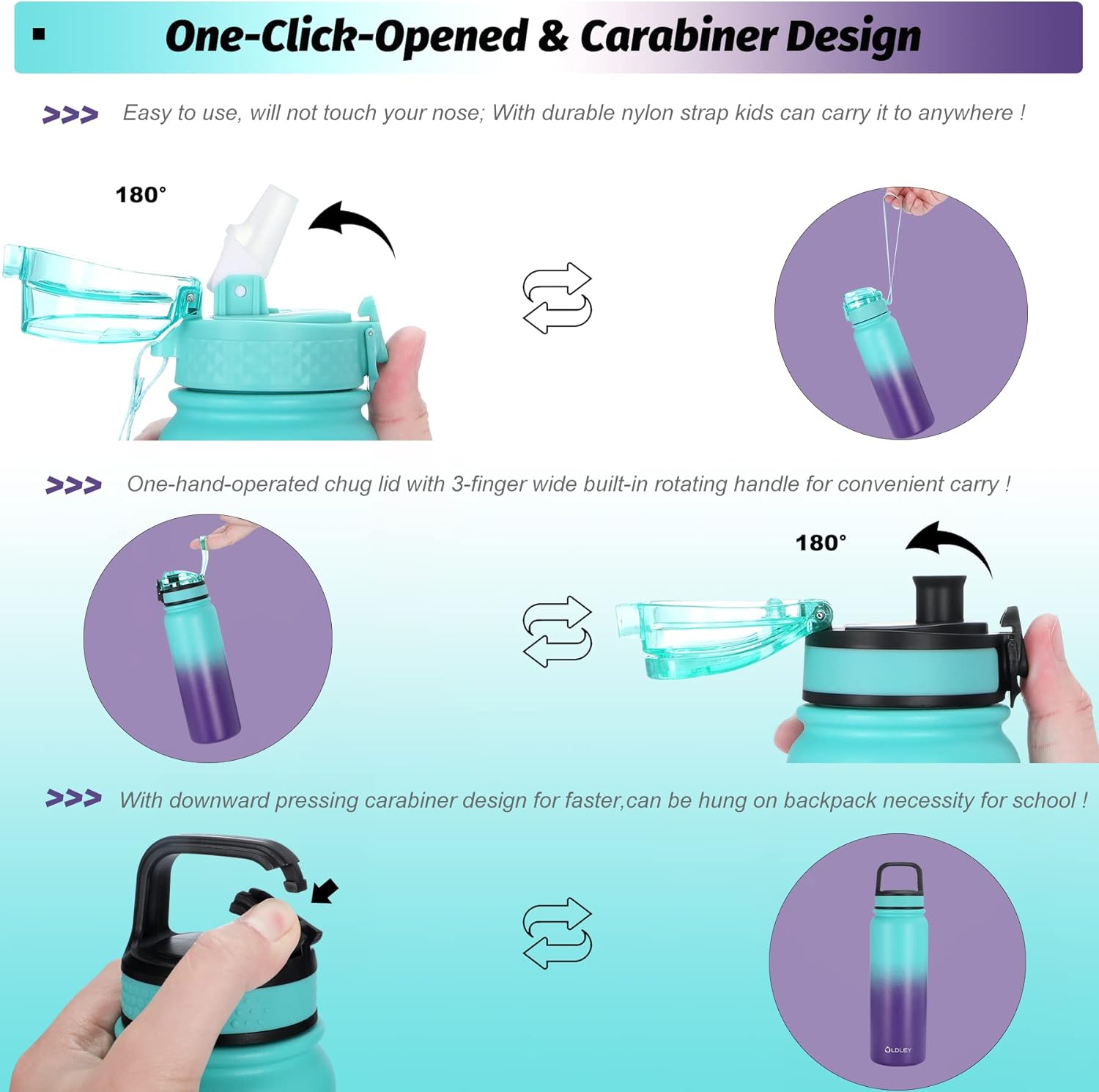 One-Click-Opened & Carabiner Design

>>> Easy to use, will not touch your nose; With durable nylon strap kids can carry it to anywhere !

180°

>>> One-hand-operated chug lid with 3-finger wide built-in rotating handle for convenient carry !

180°

>>> With downward pressing carabiner design for faster,can be hung on backpack necessity for school !

OLDLEY