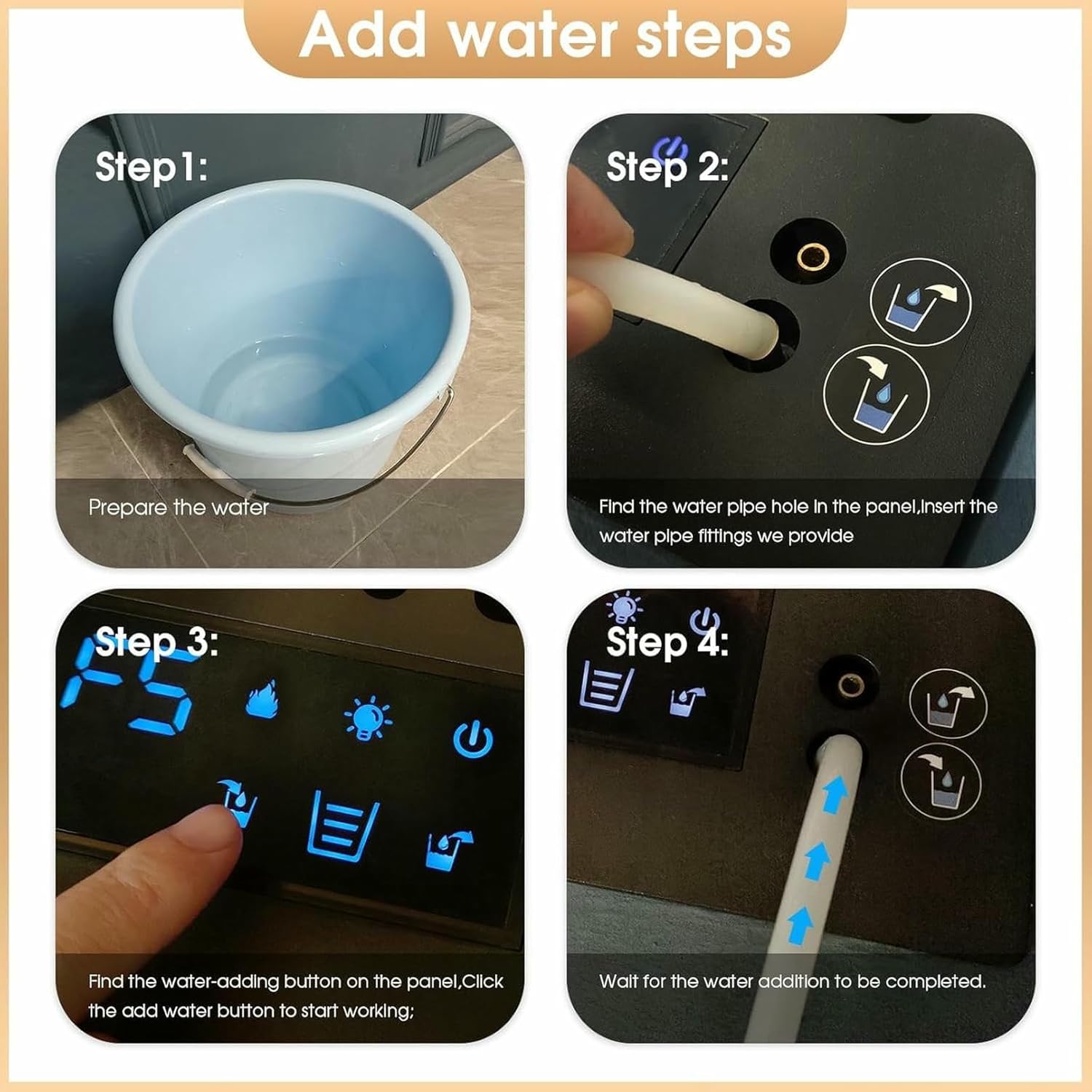 Add water steps

Step1:

Prepare the water

Step 2:

Find the water pipe hole in the panel,Insert the water pipe fittings we provide

Step 3:

F5

Find the water-adding button on the panel,Click the add water button to start working;

Step 4:

Wait for the water addition to be completed.