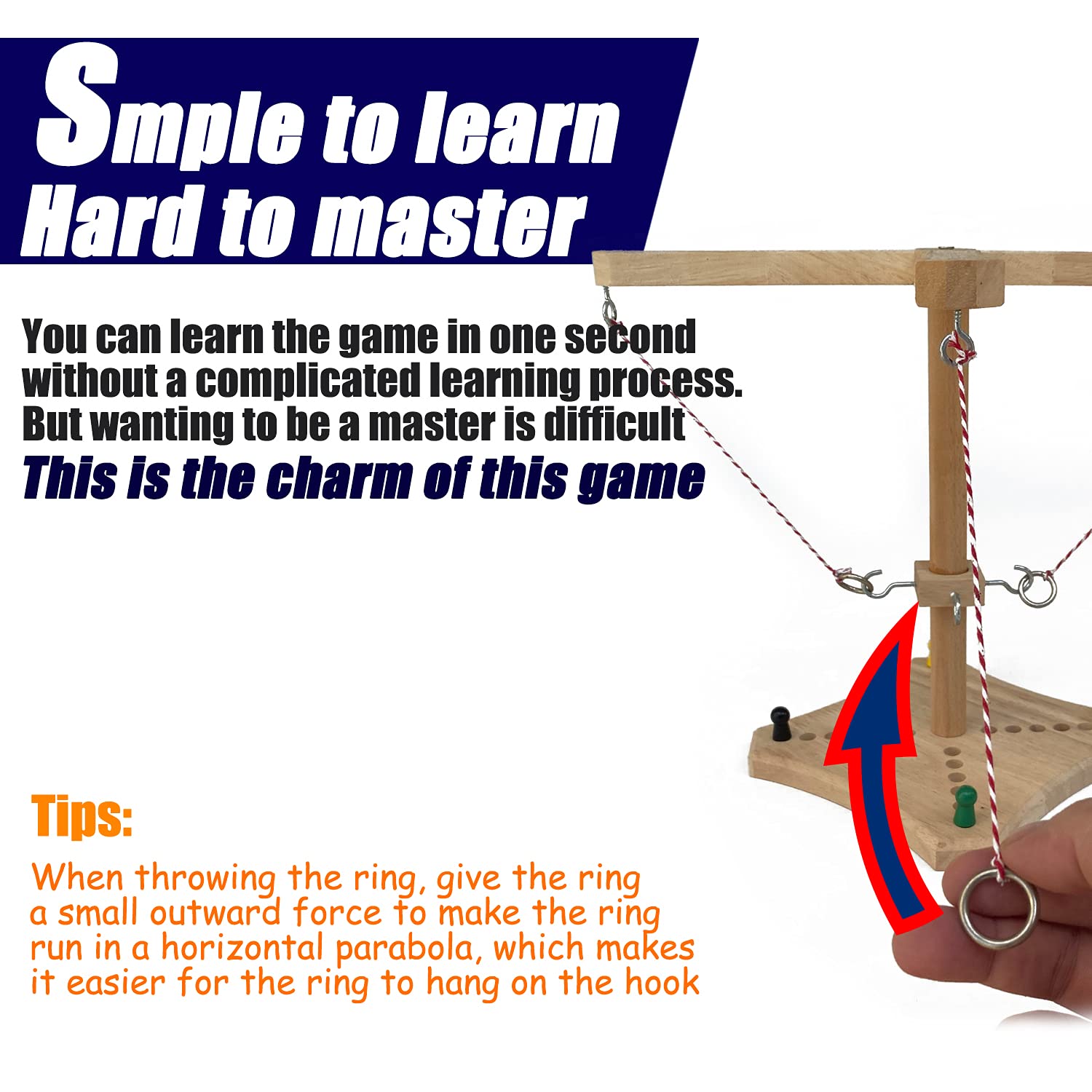 Smple to learn
Hard to master

You can learn the game in one second without a complicated learning process. But wanting to be a master is difficult
This is the charm of this game

Tips:

When throwing the ring, give the ring a small outward force to make the ring run in a horizontal parabola, which makes it easier for the ring to hang on the hook