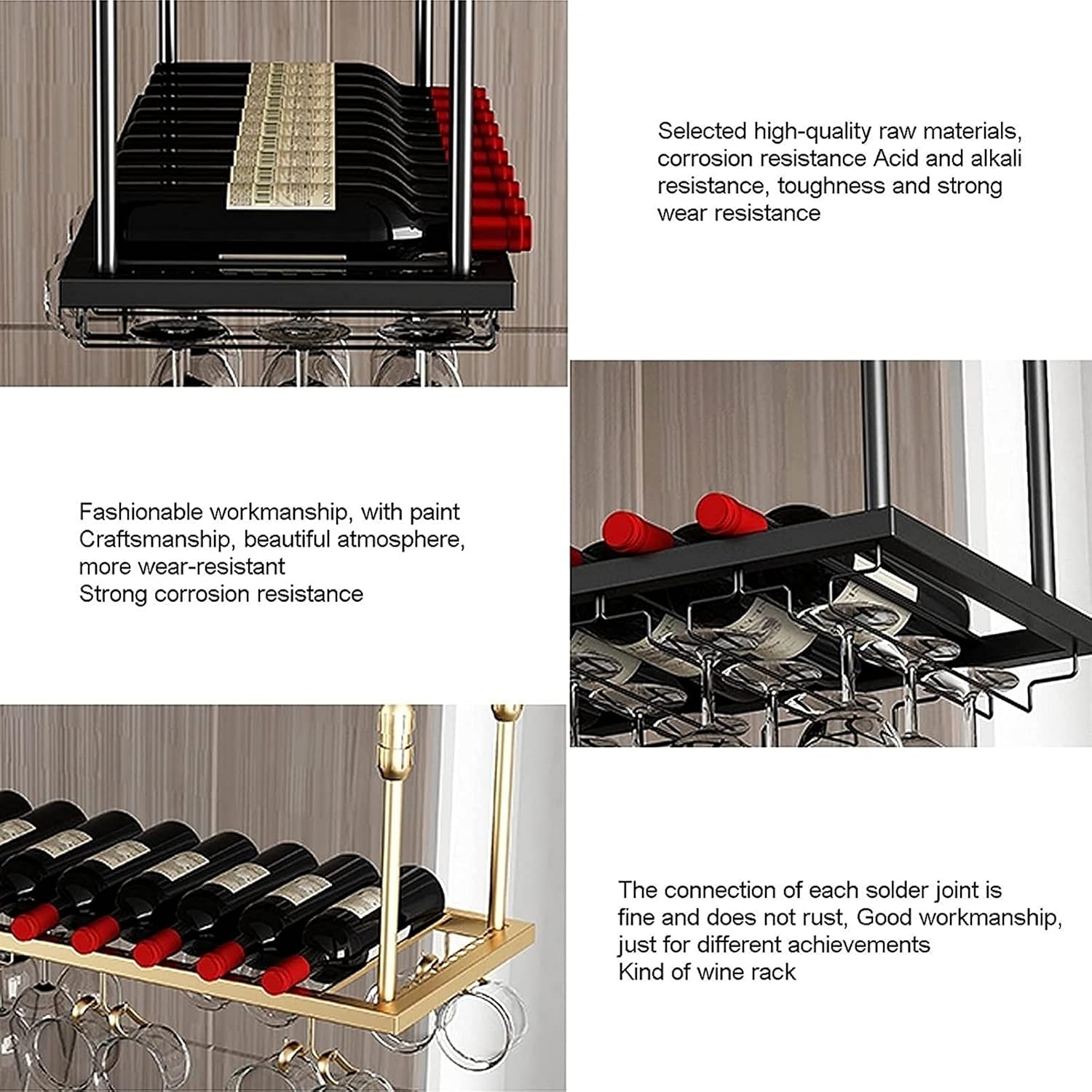 Selected high-quality raw materials, corrosion resistance Acid and alkali resistance, toughness and strong wear resistance

Fashionable workmanship, with paint Craftsmanship, beautiful atmosphere, more wear-resistant
Strong corrosion resistance

The connection of each solder joint is fine and does not rust, Good workmanship, just for different achievements
Kind of wine rack