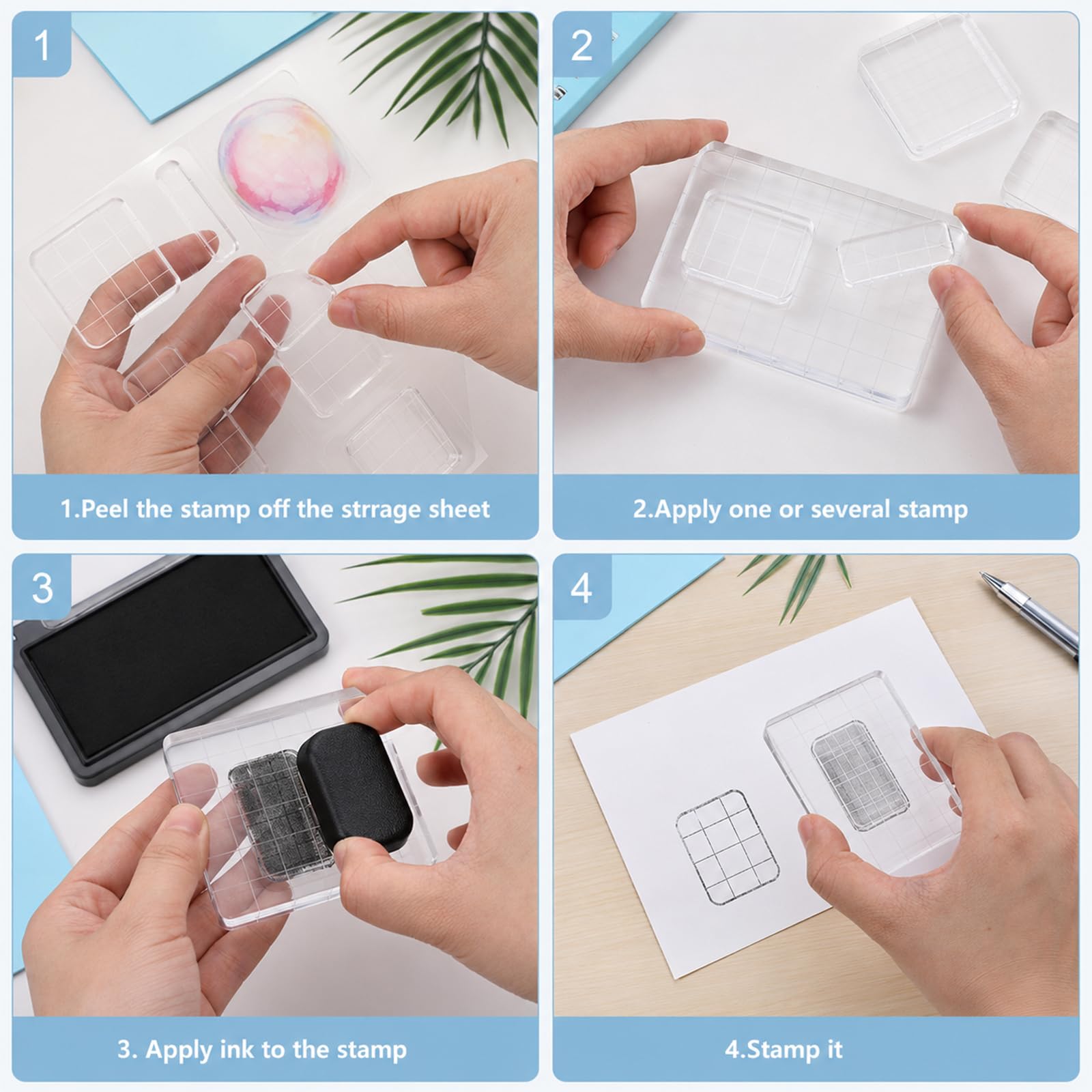 1

1.Peel the stamp off the strrage sheet

2

2.Apply one or several stamp

3

3. Apply ink to the stamp

4

4.Stamp it