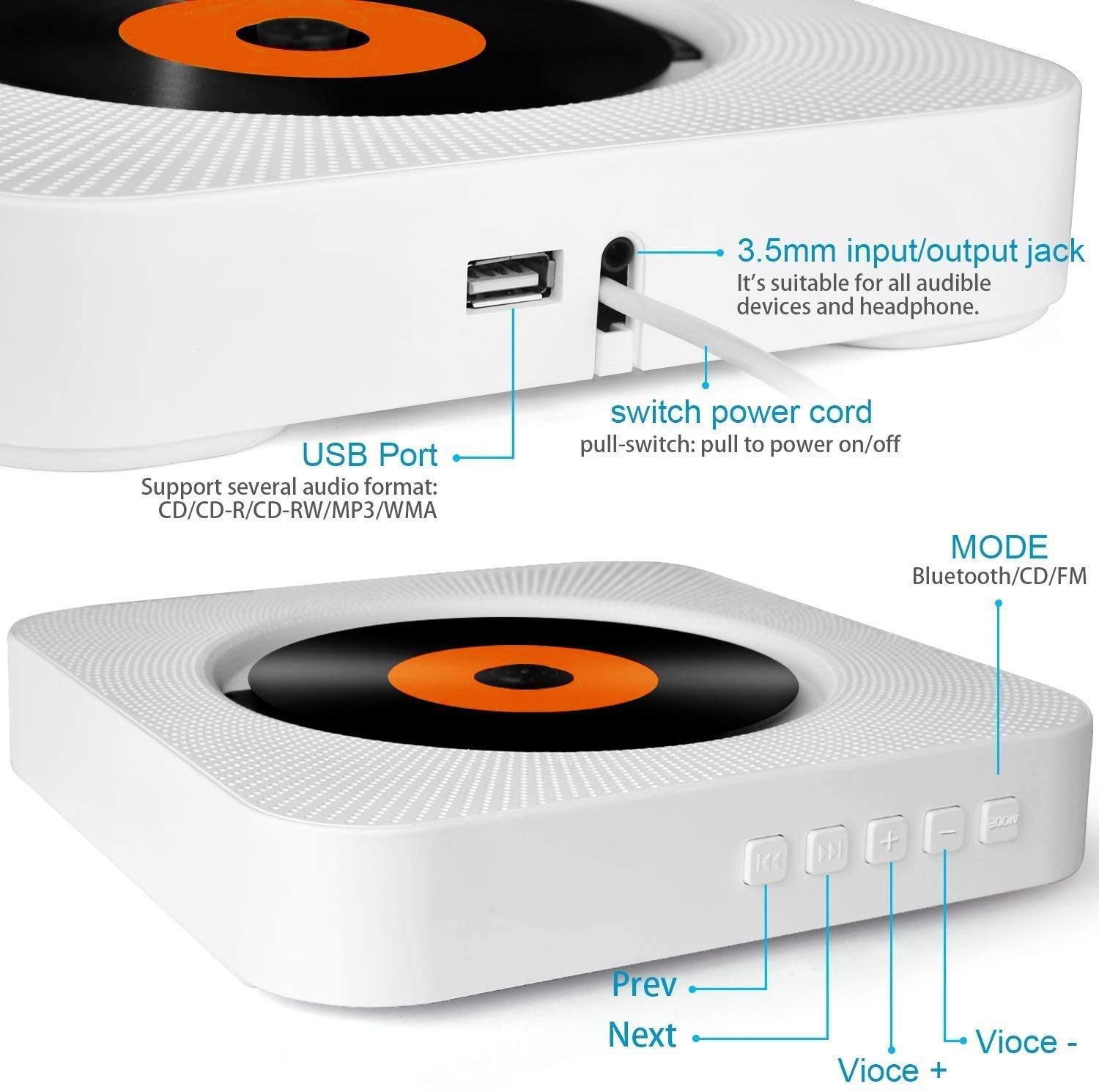 3.5mm input/output jack
It's suitable for all audible devices and headphone.

switch power cord
pull-switch: pull to power on/off

USB Port
Support several audio format: CD/CD-R/CD-RW/MP3/WMA

MODE
Bluetooth/CD/FM

MODE

Prev

Next

Vioce +

Vioce -