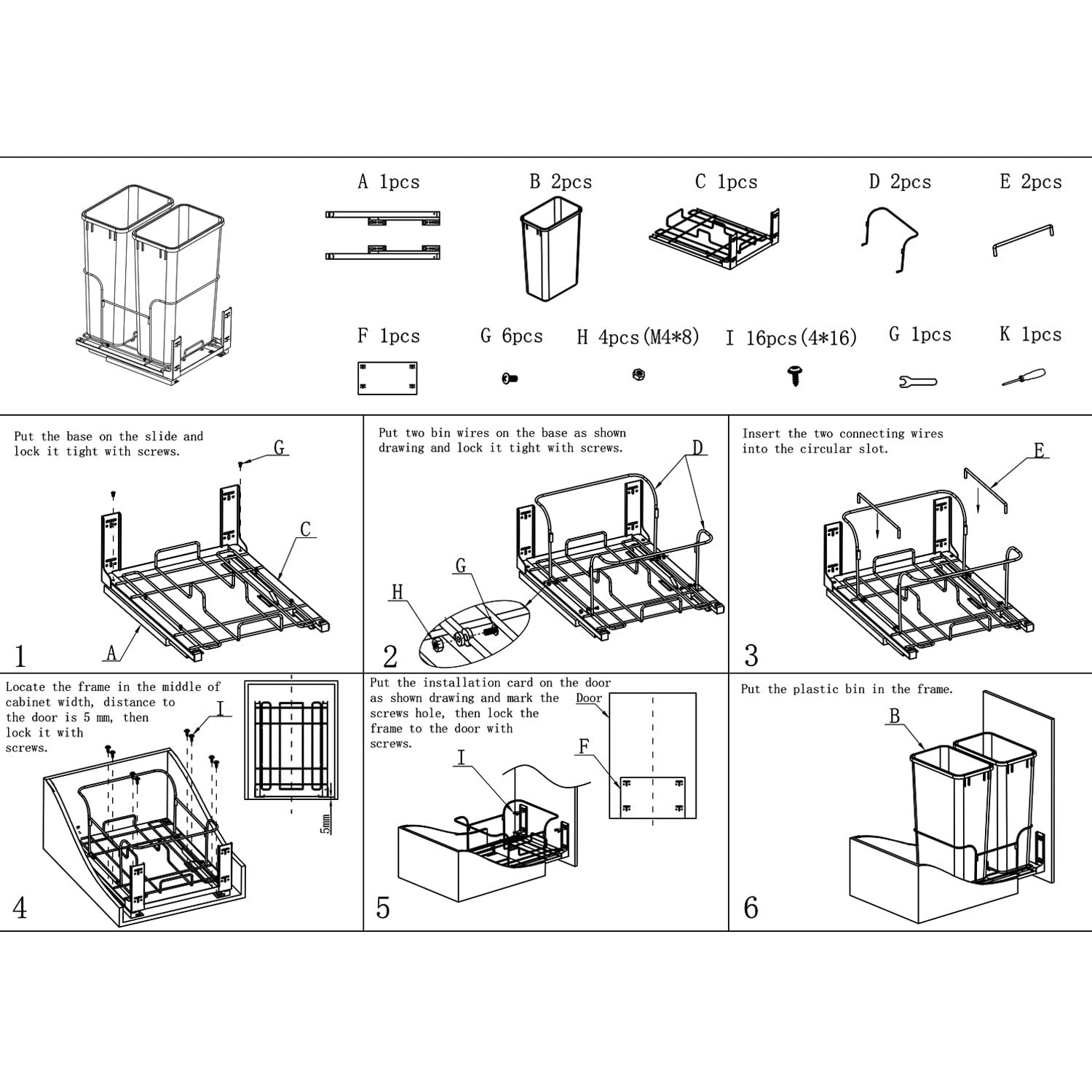 A 1pcs

B 2pcs

C 1pcs

D 2pcs

E 2pcs

F 1pcs

G 6pcs

H 4pcs(M4*8)

I 16pcs(4*16)

G 1pcs

K 1pcs

Put the base on the slide and lock it tight with screws.

G

C

A

1

Put two bin wires on the base as shown drawing and lock it tight with screws.

D

G

H

2

Insert the two connecting wires into the circular slot.

E

3

Locate the frame in the middle of cabinet width, distance to the door is 5 mm, then lock it with screws.

I

5mm

4

Put the installation card on the door as shown drawing and mark the screws hole, then lock the frame to the door with screws.

Door

F

I

5

Put the plastic bin in the frame.

B

6