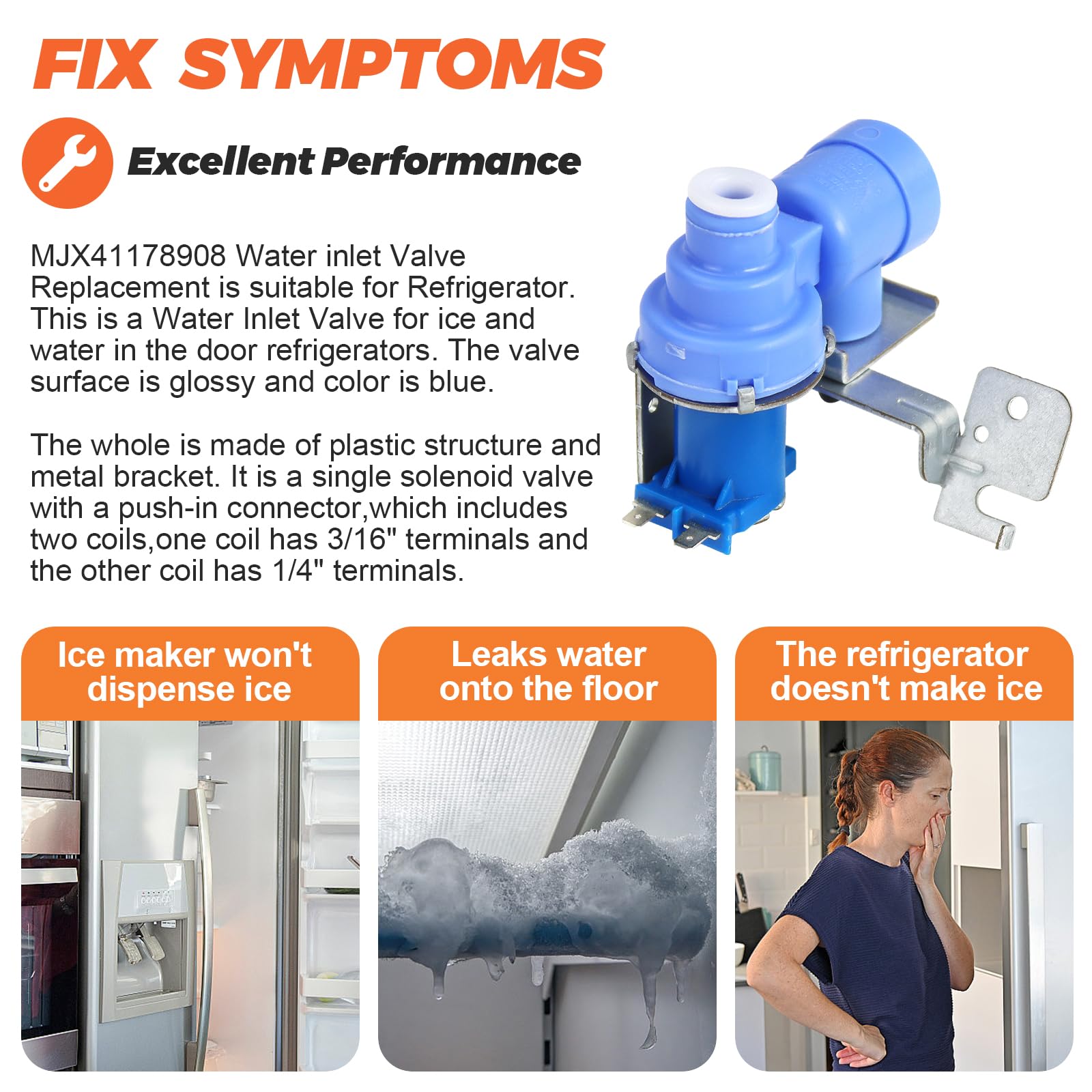 FIX SYMPTOMS

Excellent Performance

MJX41178908 Water inlet Valve Replacement is suitable for Refrigerator. This is a Water Inlet Valve for ice and water in the door refrigerators. The valve surface is glossy and color is blue.

The whole is made of plastic structure and metal bracket. It is a single solenoid valve with a push-in connector,which includes two coils,one coil has 3/16" terminals and the other coil has 1/4" terminals.

Ice maker won't dispense ice

Leaks water onto the floor

The refrigerator doesn't make ice