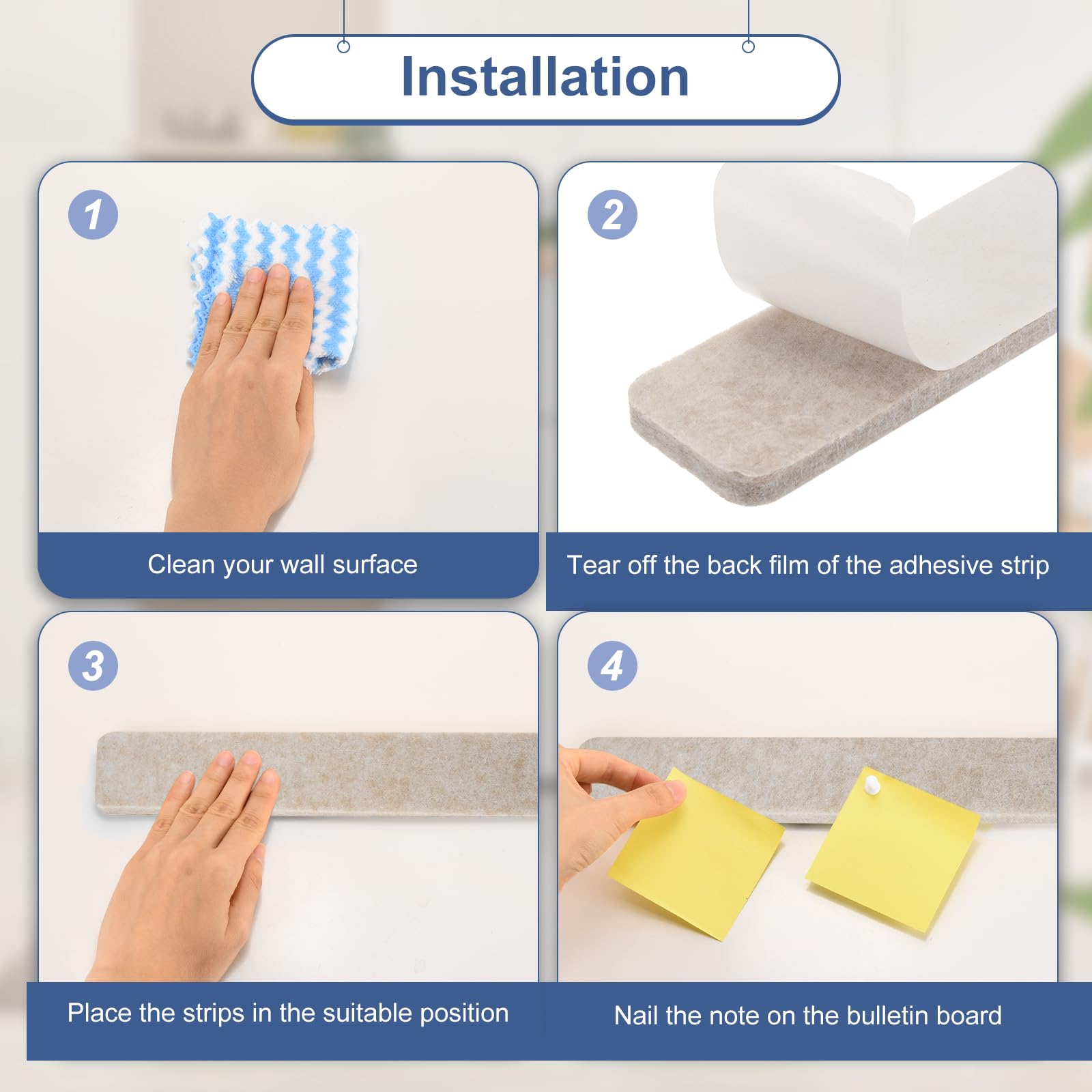 Installation

1

Clean your wall surface

2

Tear off the back film of the adhesive strip

3

Place the strips in the suitable position

4

Nail the note on the bulletin board