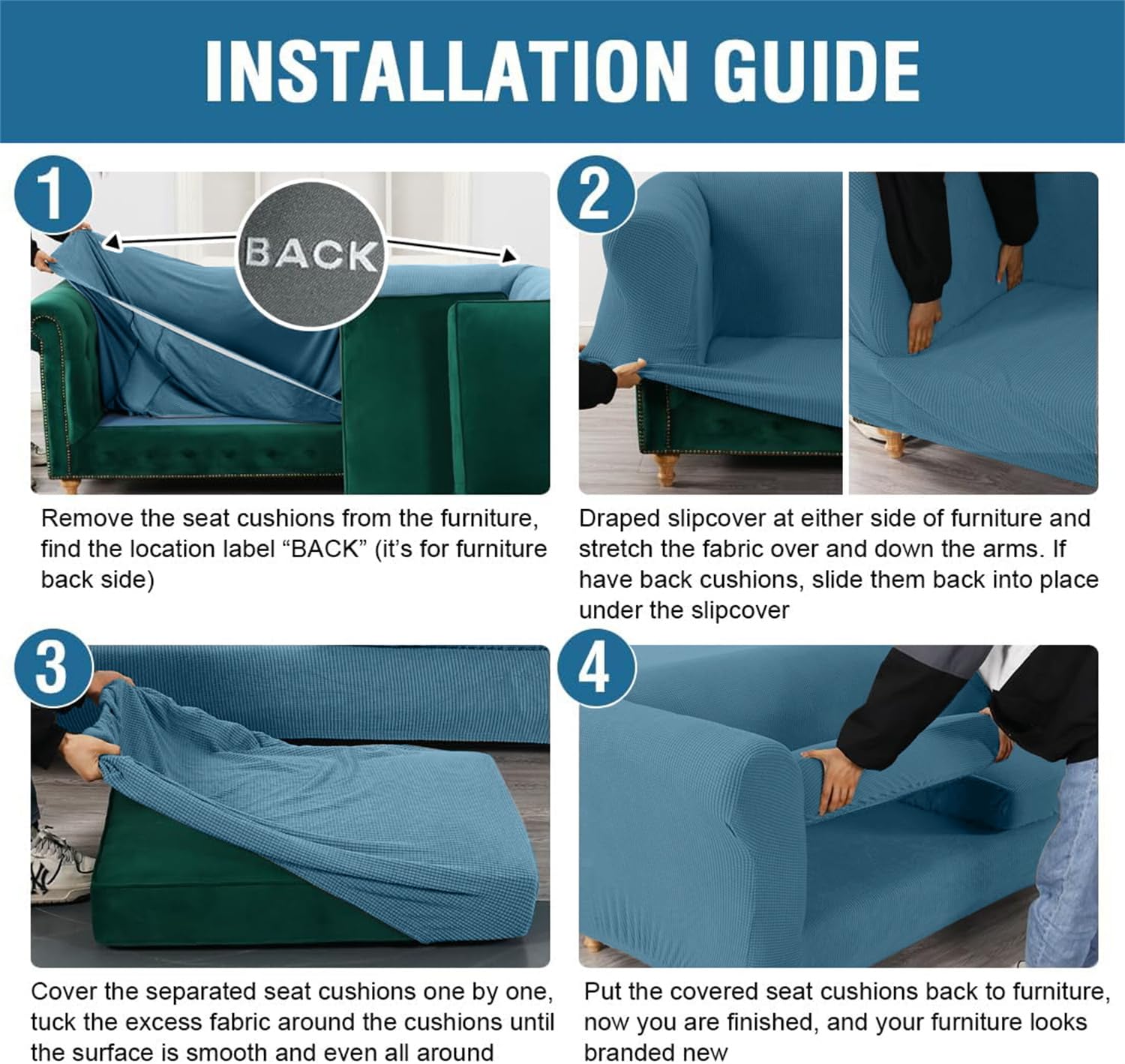 INSTALLATION GUIDE

1

BACK

Remove the seat cushions from the furniture, find the location label “BACK” (it’s for furniture back side)

2

Draped slipcover at either side of furniture and stretch the fabric over and down the arms. If have back cushions, slide them back into place under the slipcover

3

Cover the separated seat cushions one by one, tuck the excess fabric around the cushions until the surface is smooth and even all around

4

Put the covered seat cushions back to furniture, now you are finished, and your furniture looks branded new