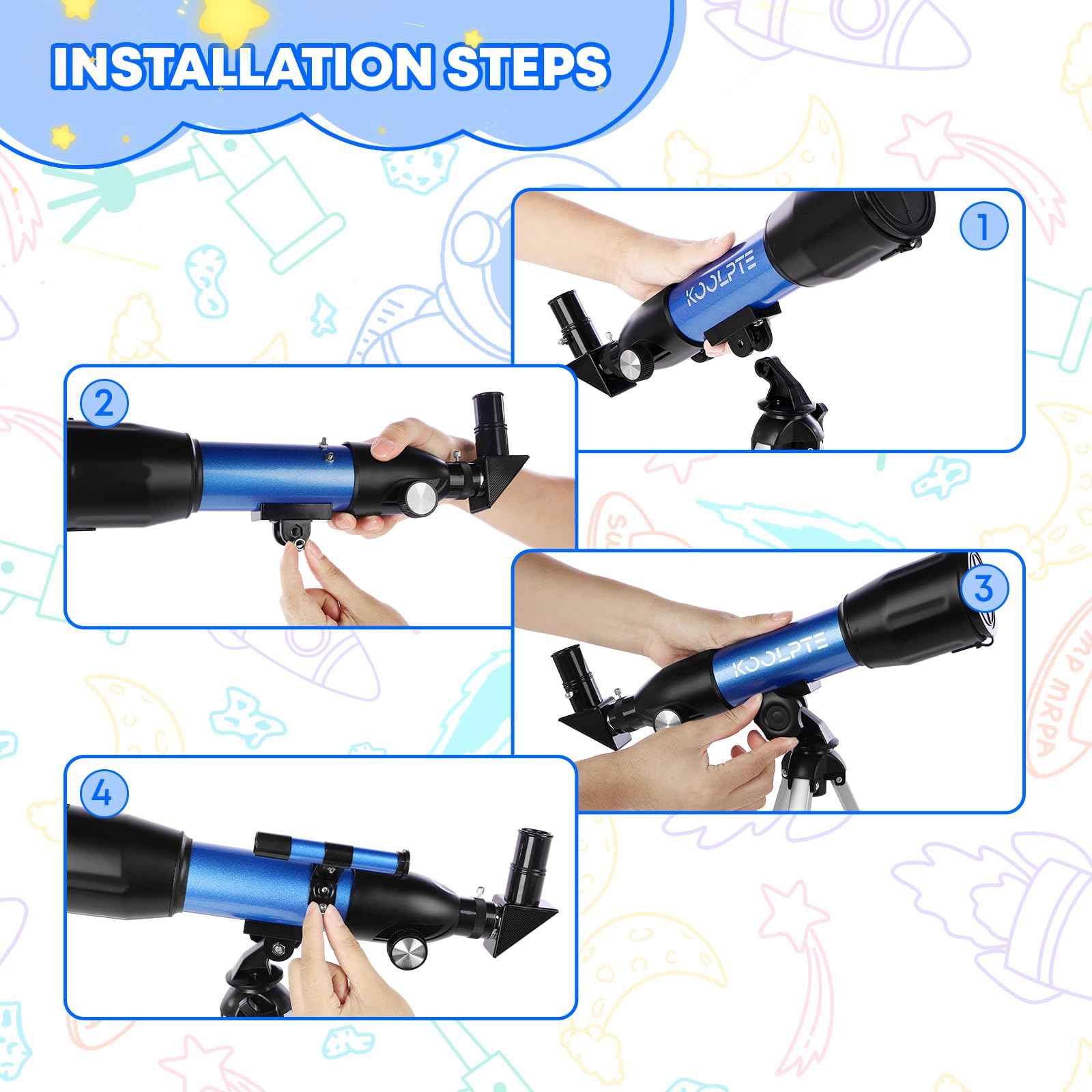 INSTALLATION STEPS

1

KOOLPTE

2

3

KOOLPTE

4