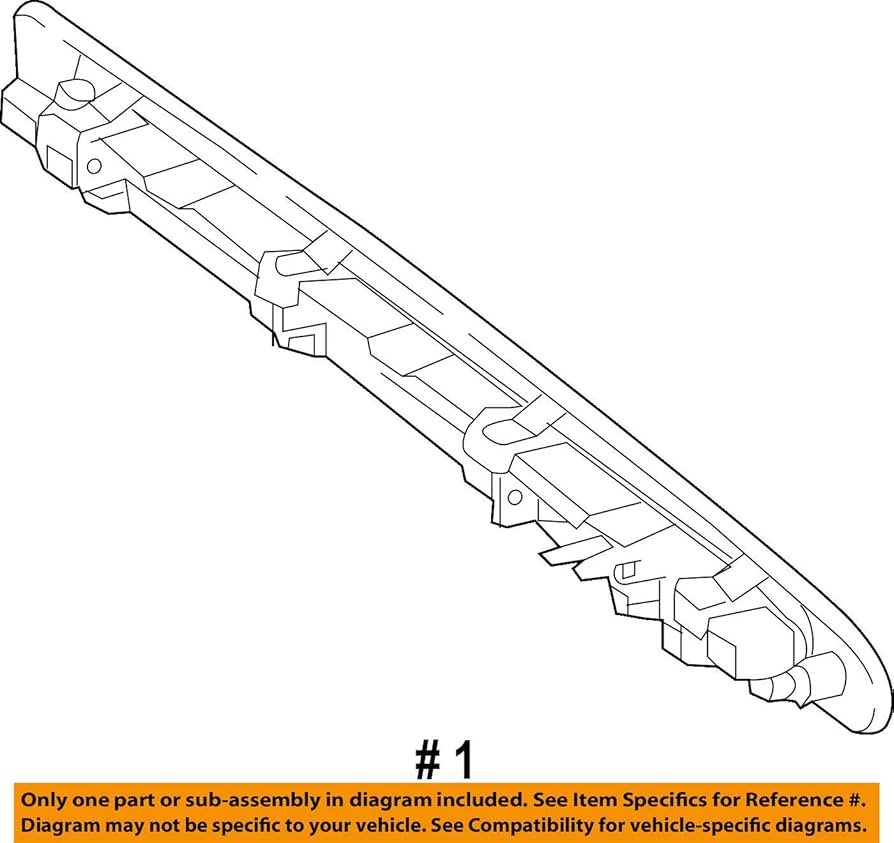 # 1

Only one part or sub-assembly in diagram included. See Item Specifics for Reference #.
Diagram may not be specific to your vehicle. See Compatibility for vehicle-specific diagrams.