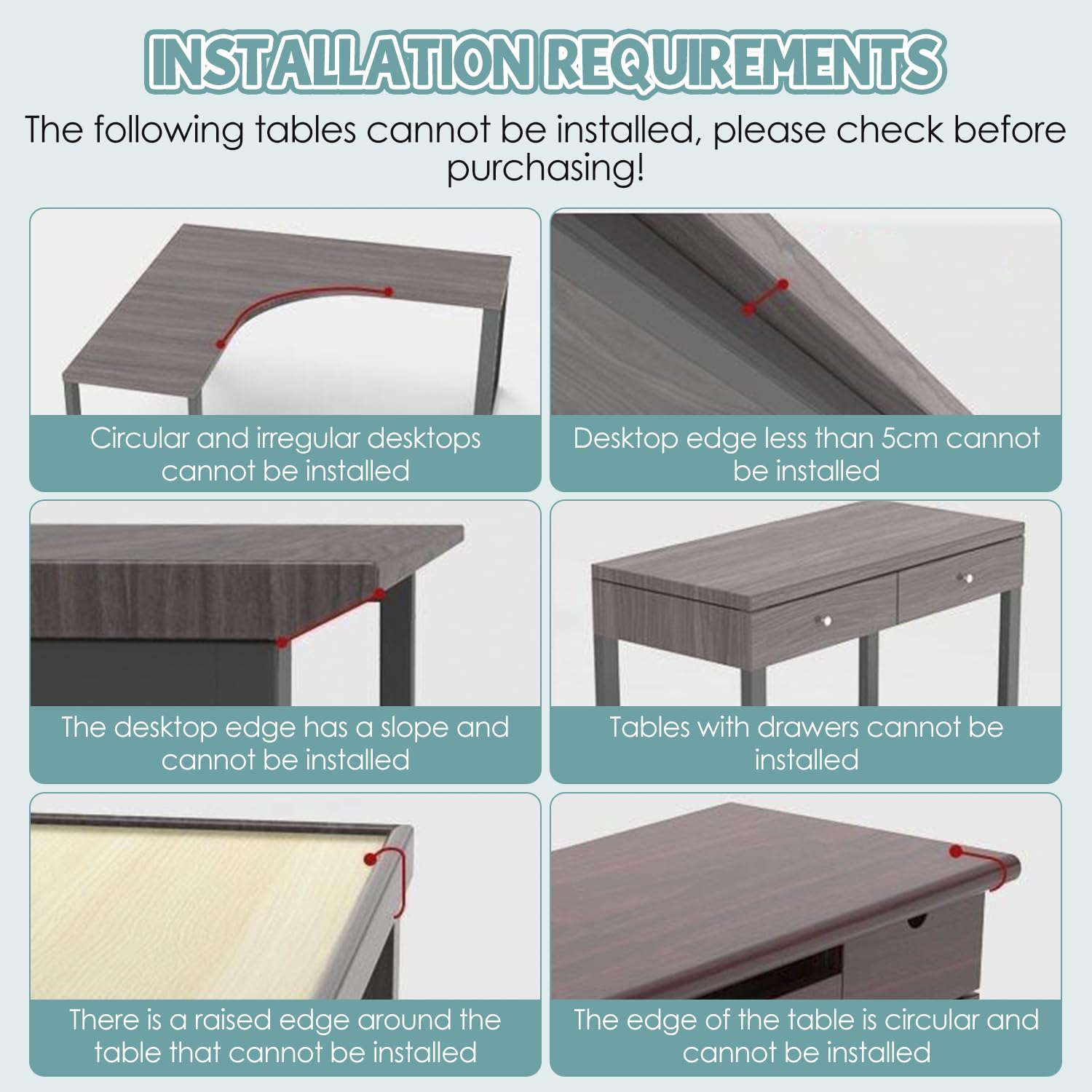 INSTALLATION REQUIREMENTS

The following tables cannot be installed, please check before purchasing!

Circular and irregular desktops cannot be installed

Desktop edge less than 5cm cannot be installed

The desktop edge has a slope and cannot be installed

Tables with drawers cannot be installed

There is a raised edge around the table that cannot be installed

The edge of the table is circular and cannot be installed