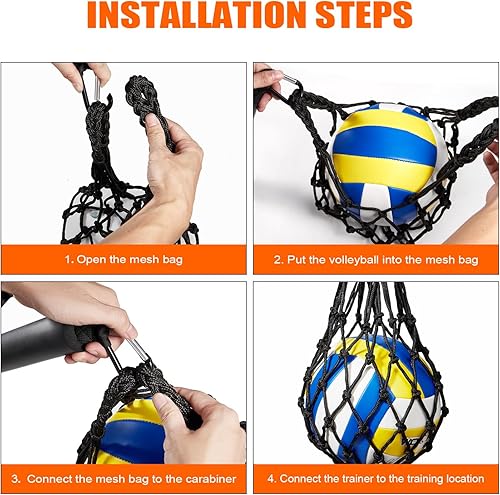 INSTALLATION STEPS

1. Open the mesh bag

2. Put the volleyball into the mesh bag

3. Connect the mesh bag to the carabiner

4. Connect the trainer to the training location