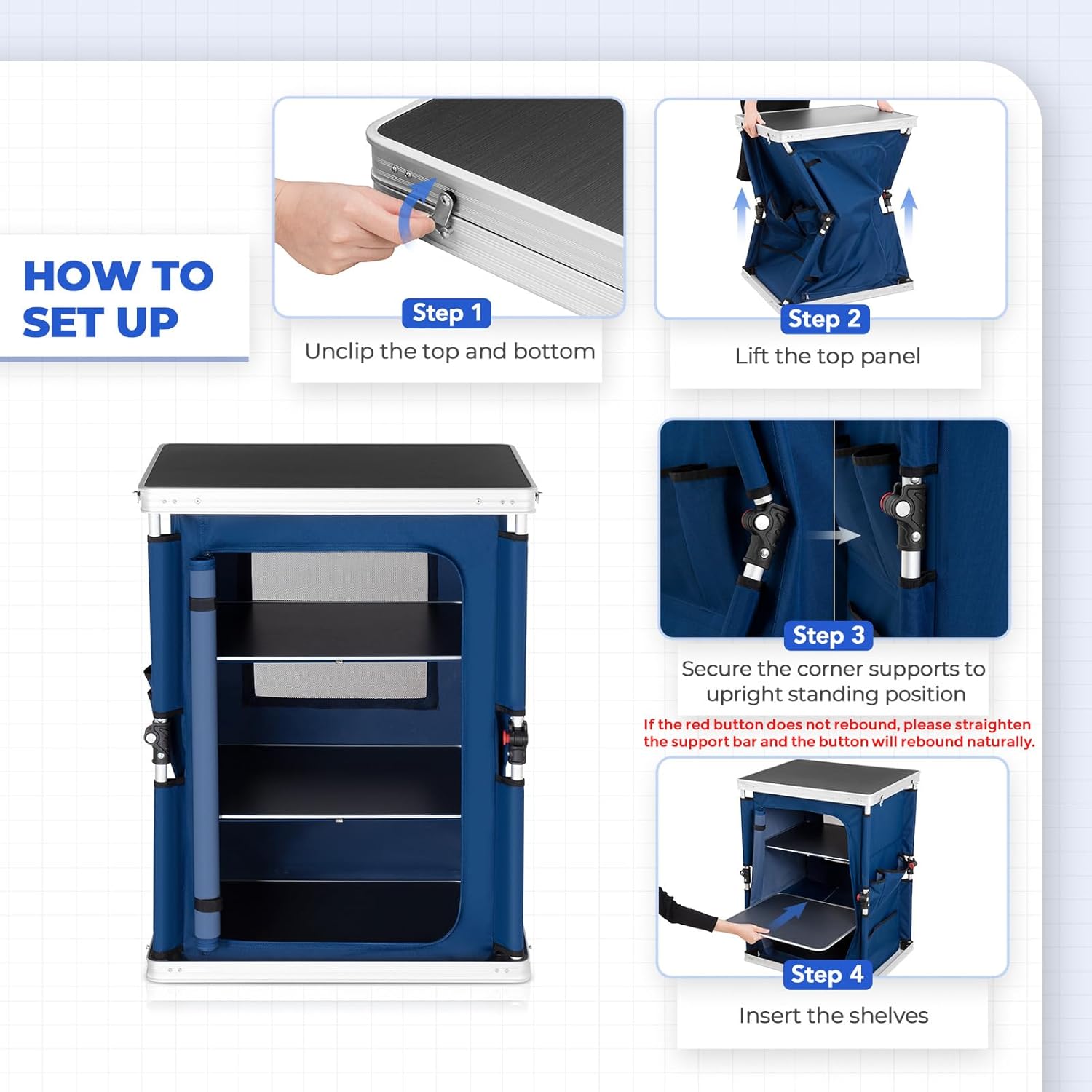 HOW TO SET UP

Step 1
Unclip the top and bottom

Step 2
Lift the top panel

Step 3
Secure the corner supports to upright standing position

If the red button does not rebound, please straighten the support bar and the button will rebound naturally.

Step 4
Insert the shelves