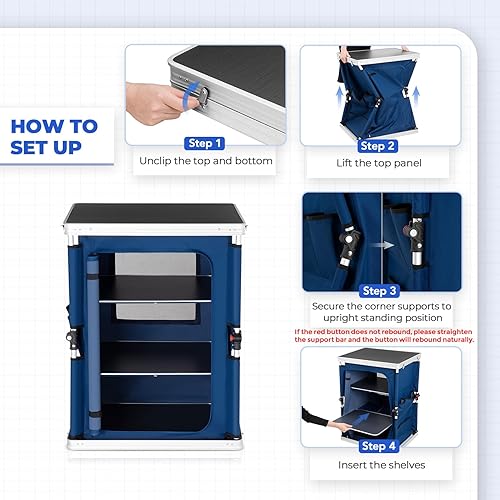 HOW TO SET UP

Step 1
Unclip the top and bottom

Step 2
Lift the top panel

Step 3
Secure the corner supports to upright standing position

If the red button does not rebound, please straighten the support bar and the button will rebound naturally.

Step 4
Insert the shelves