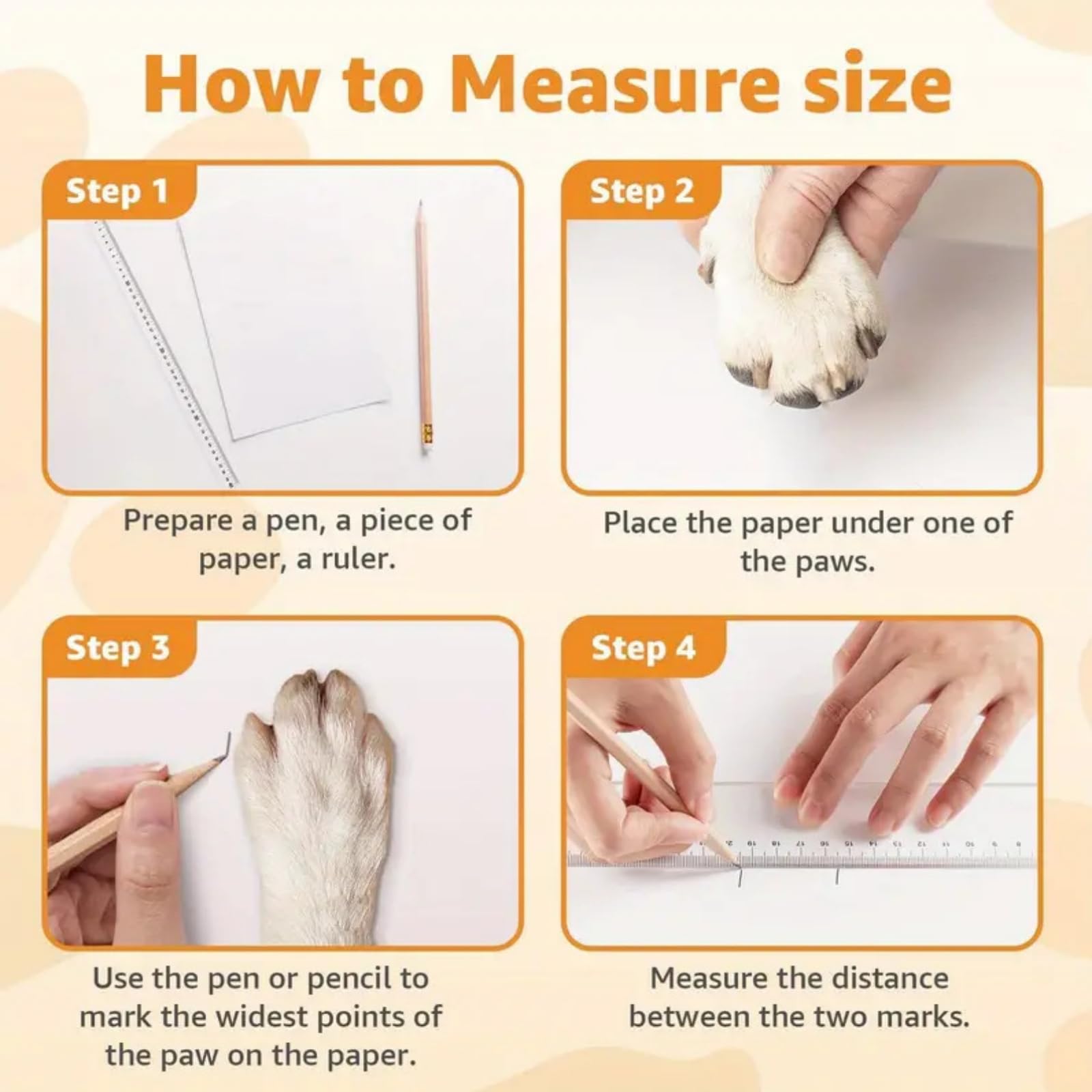 How to Measure size

Step 1

Prepare a pen, a piece of paper, a ruler.

Step 2

Place the paper under one of the paws.

Step 3

Use the pen or pencil to mark the widest points of the paw on the paper.

Step 4

Measure the distance between the two marks.