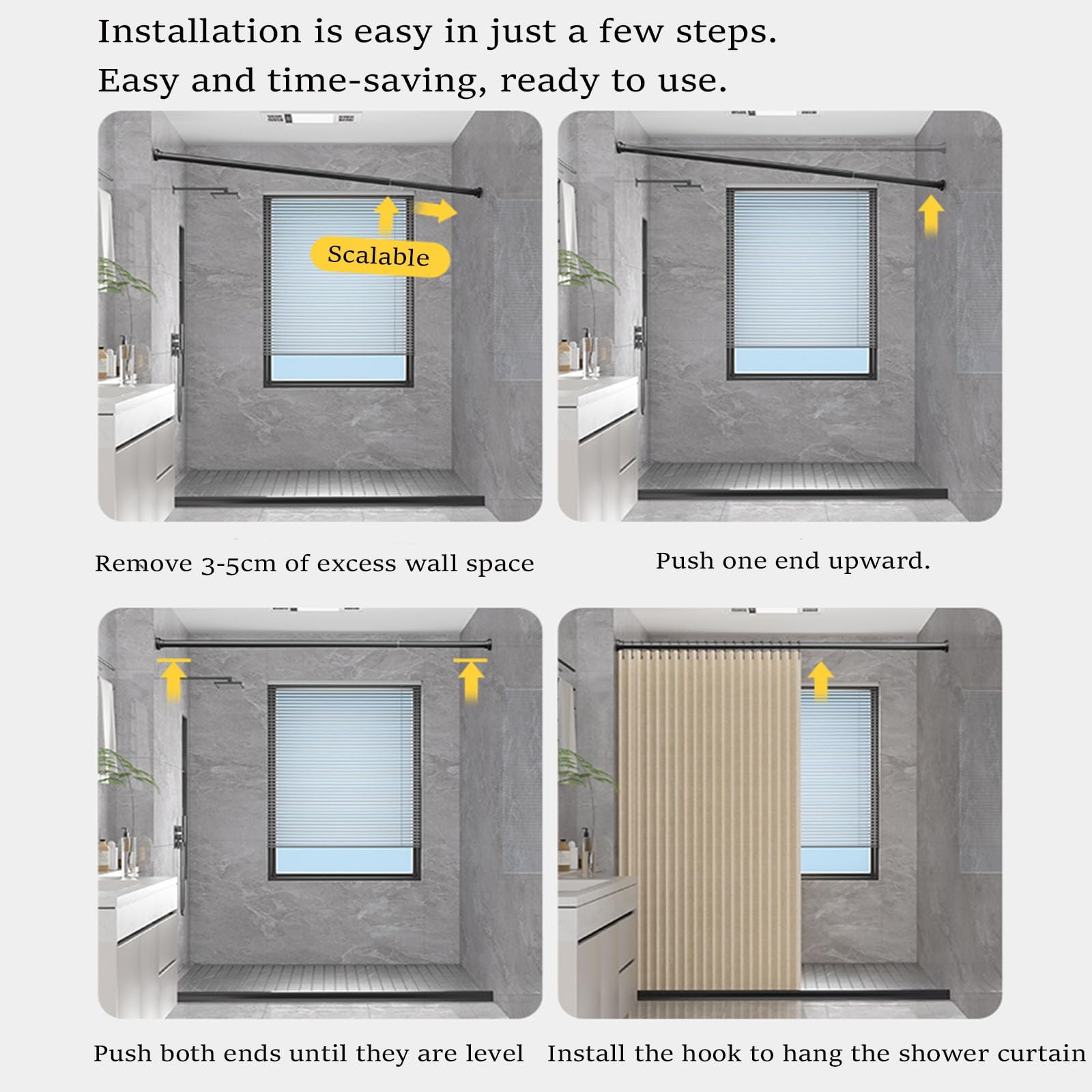 Installation is easy in just a few steps.
Easy and time-saving, ready to use.

Scalable

Remove 3-5cm of excess wall space

Push one end upward.

Push both ends until they are level

Install the hook to hang the shower curtain