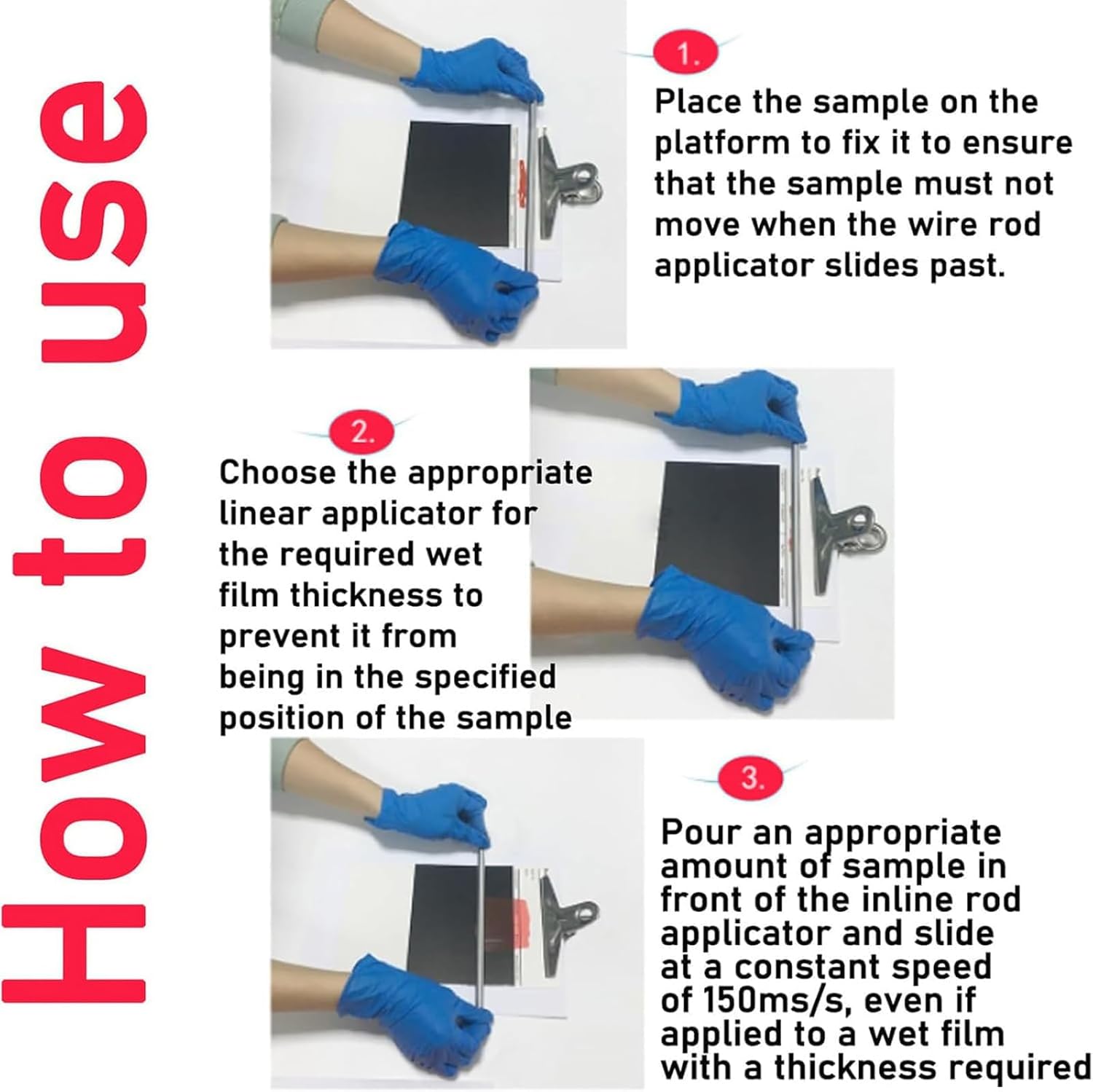 How to use

1.

Place the sample on the platform to fix it to ensure that the sample must not move when the wire rod applicator slides past.

2.

Choose the appropriate linear applicator for the required wet film thickness to prevent it from being in the specified position of the sample

3.

Pour an appropriate amount of sample in front of the inline rod applicator and slide at a constant speed of 150ms/s, even if applied to a wet film with a thickness required