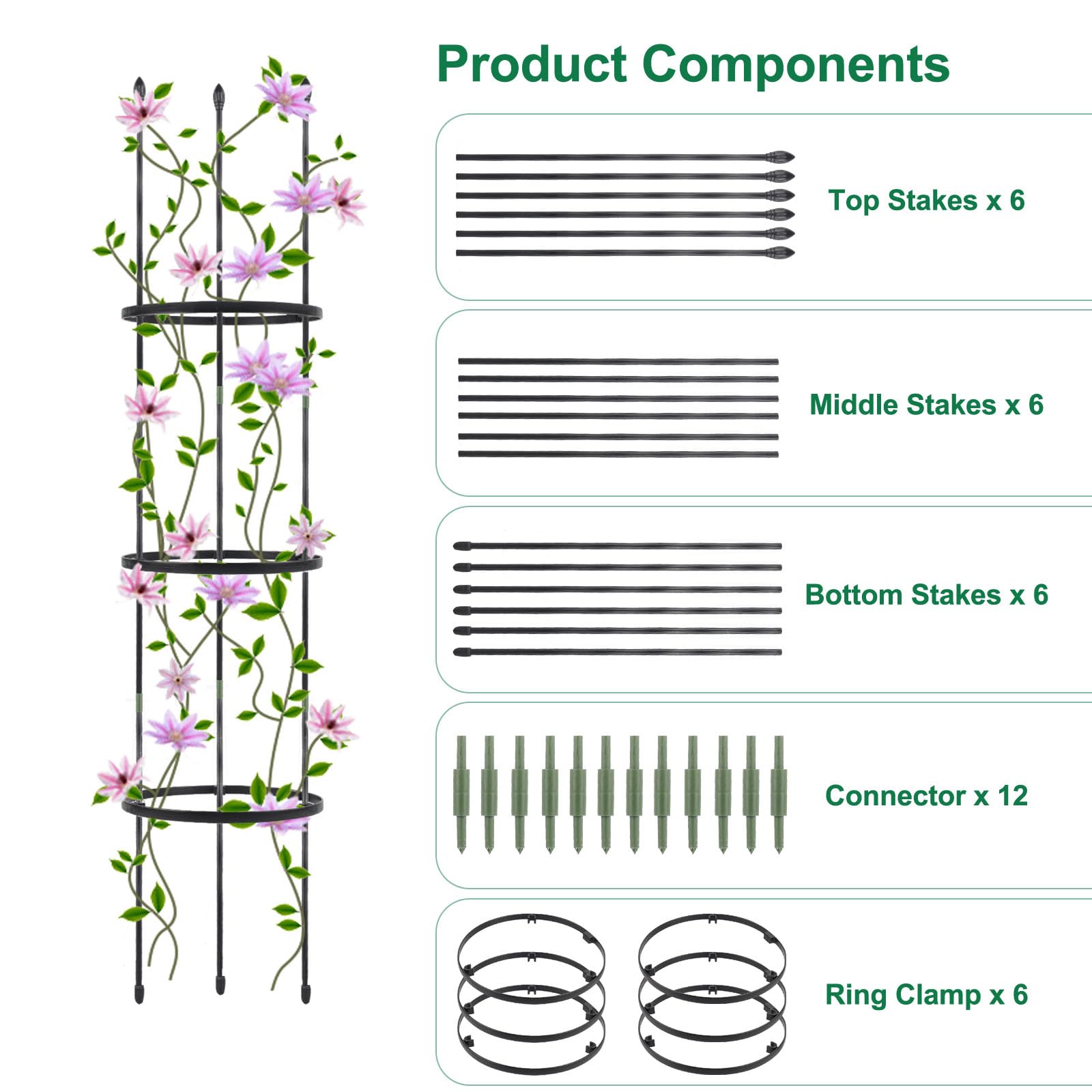 Product Components

Top Stakes x 6

Middle Stakes x 6

Bottom Stakes x 6

Connector x 12

Ring Clamp x 6