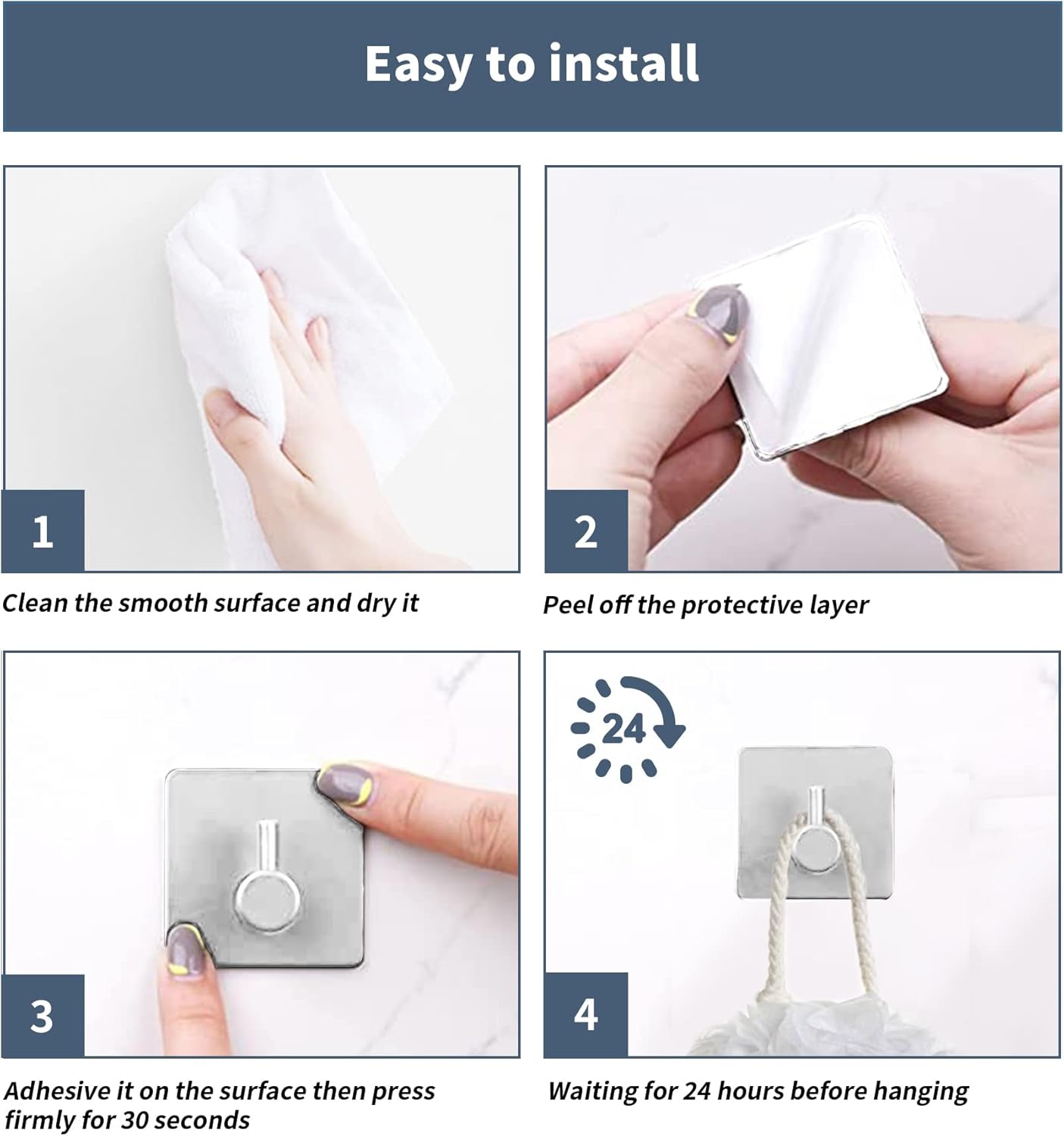 Easy to install

1

Clean the smooth surface and dry it

2

Peel off the protective layer

3

Adhesive it on the surface then press firmly for 30 seconds

24

4

Waiting for 24 hours before hanging