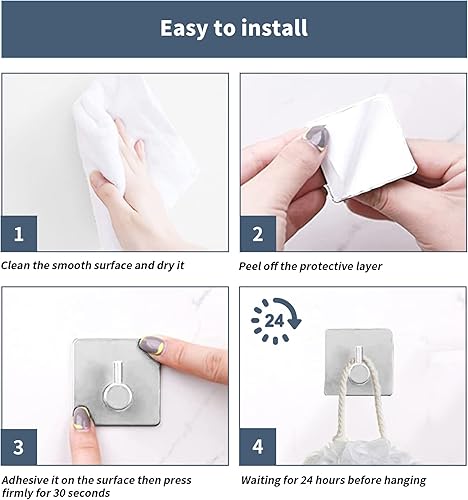 Easy to install

1

Clean the smooth surface and dry it

2

Peel off the protective layer

3

Adhesive it on the surface then press firmly for 30 seconds

24

4

Waiting for 24 hours before hanging