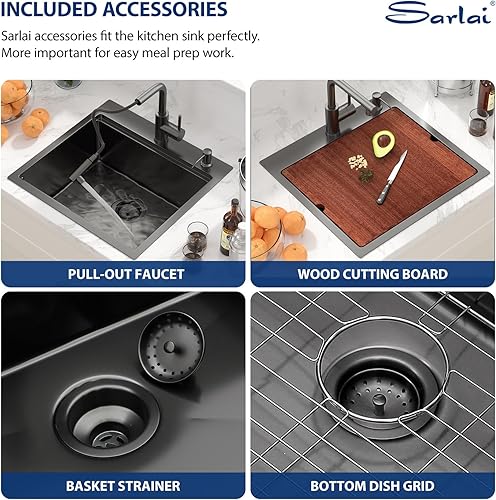 INCLUDED ACCESSORIES

Sarlai®

Sarlai accessories fit the kitchen sink perfectly. More important for easy meal prep work.

PULL-OUT FAUCET

WOOD CUTTING BOARD

BASKET STRAINER

BOTTOM DISH GRID