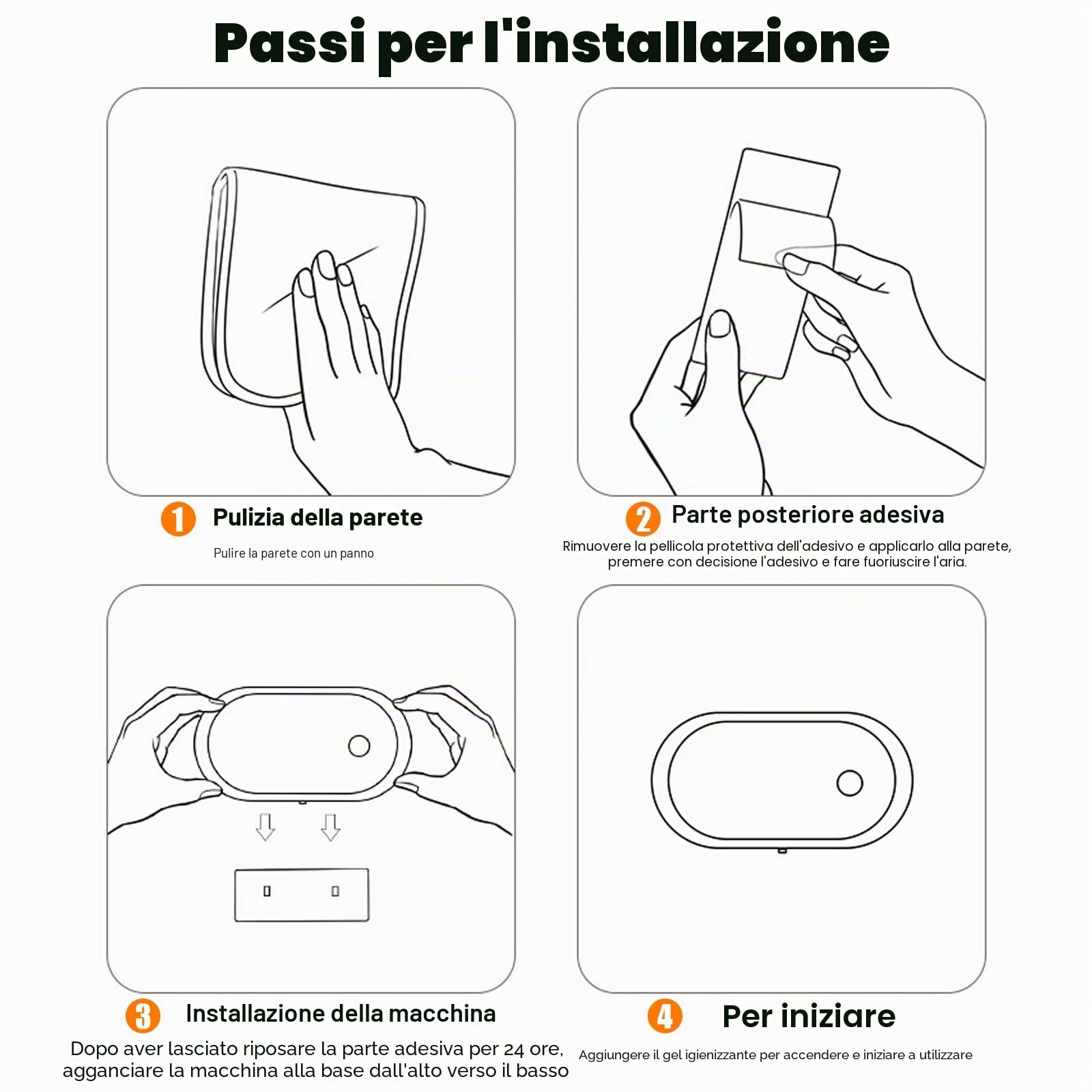 Passi per l'installazione

1 Pulizia della parete

Pulire la parete con un panno

2 Parte posteriore adesiva

Rimuovere la pellicola protettiva dell'adesivo e applicarlo alla parete, premere con decisione l'adesivo e fare fuoriuscire l'aria.

3 Installazione della macchina

Dopo aver lasciato riposare la parte adesiva per 24 ore, agganciare la macchina alla base dall'alto verso il basso

4 Per iniziare

Aggiungere il gel igienizzante per accendere e iniziare a utilizzare