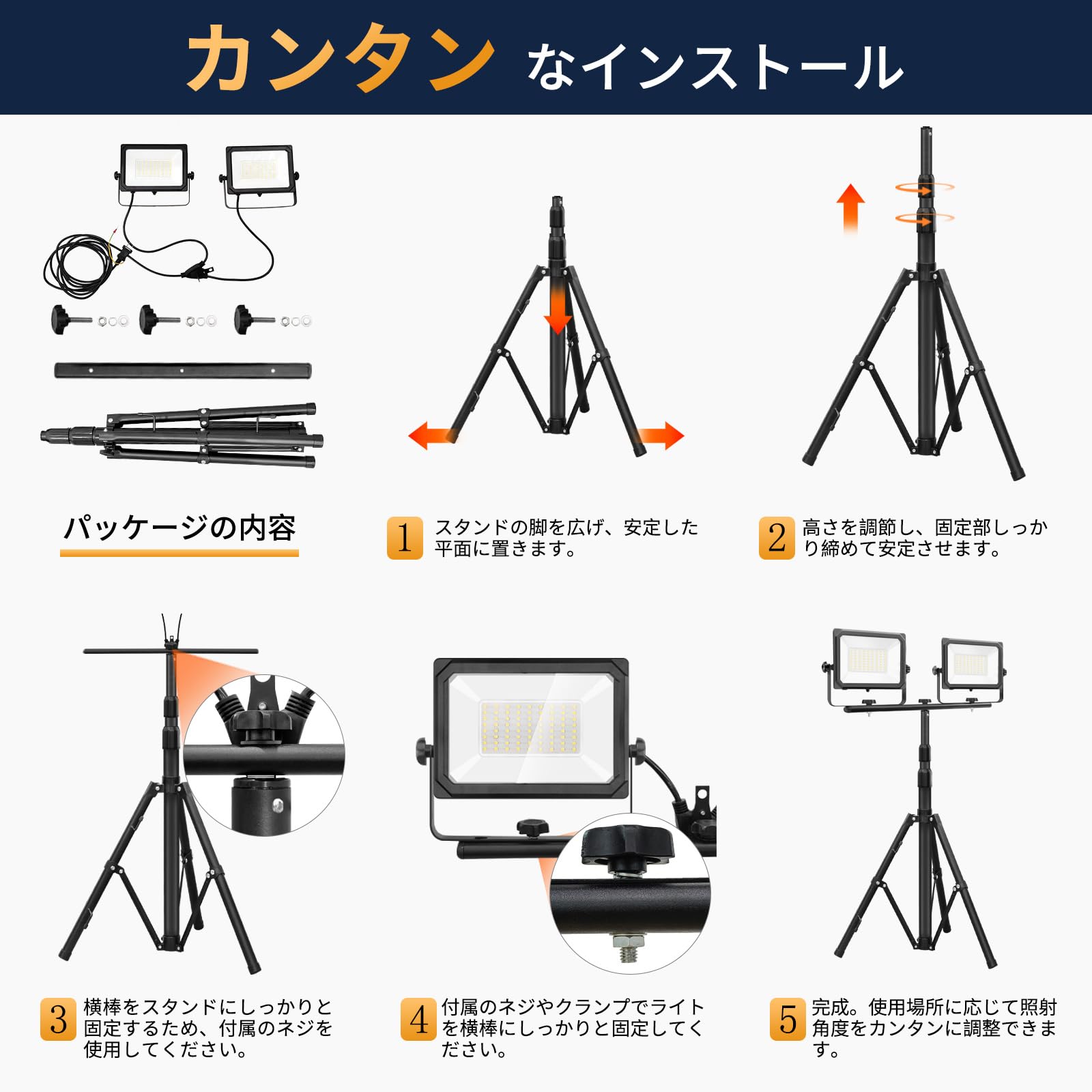 カンタン なインストール

パッケージの内容

1 スタンドの脚を広げ、安定した平面に置きます。

2 高さを調節し、固定部しっかり締めて安定させます。

3 横棒をスタンドにしっかりと固定するため、付属のネジを使用してください。

4 付属のネジやクランプでライトを横棒にしっかりと固定してください。

5 完成。使用場所に応じて照射角度をカンタンに調整できます。