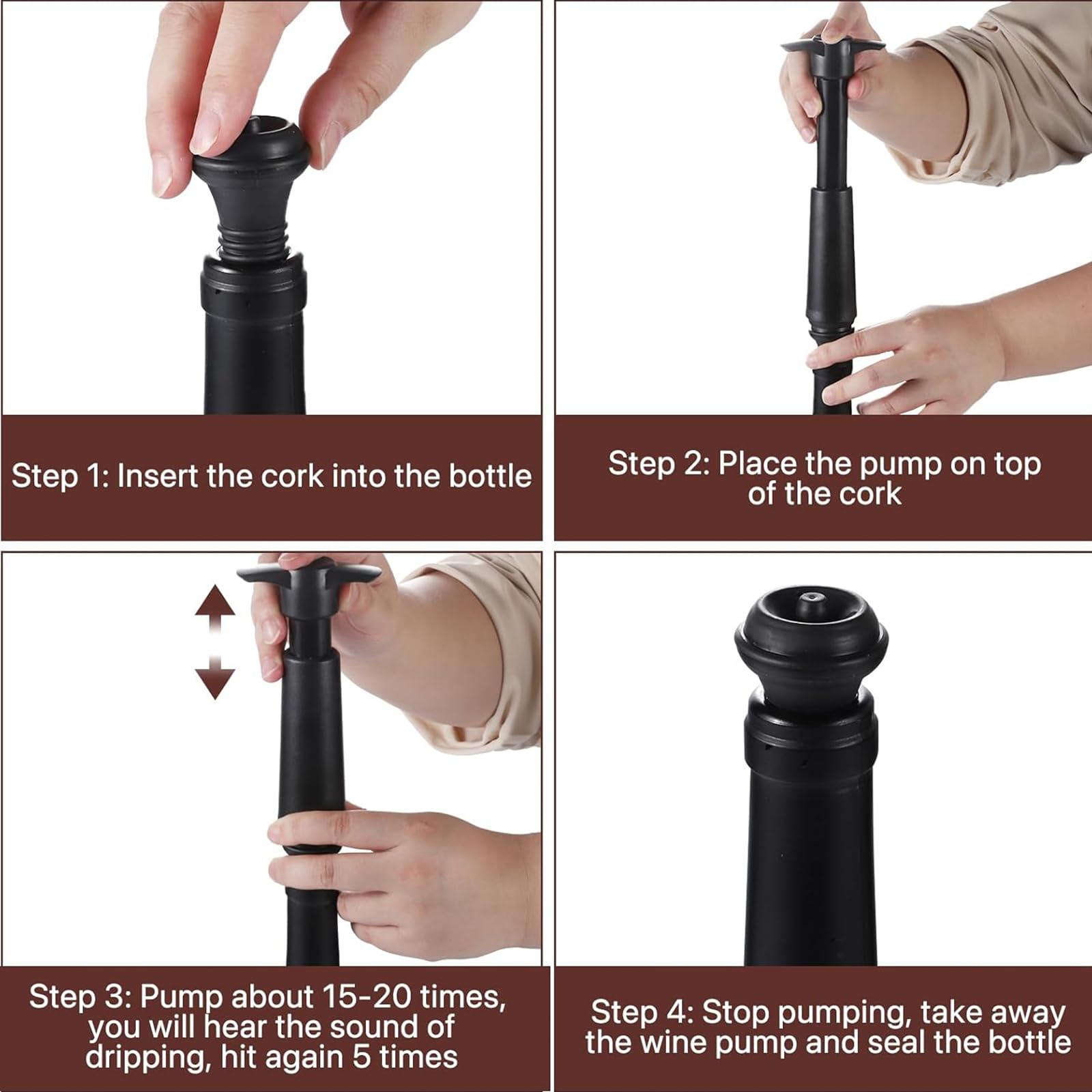 Step 1: Insert the cork into the bottle

Step 2: Place the pump on top of the cork

Step 3: Pump about 15-20 times, you will hear the sound of dripping, hit again 5 times

Step 4: Stop pumping, take away the wine pump and seal the bottle