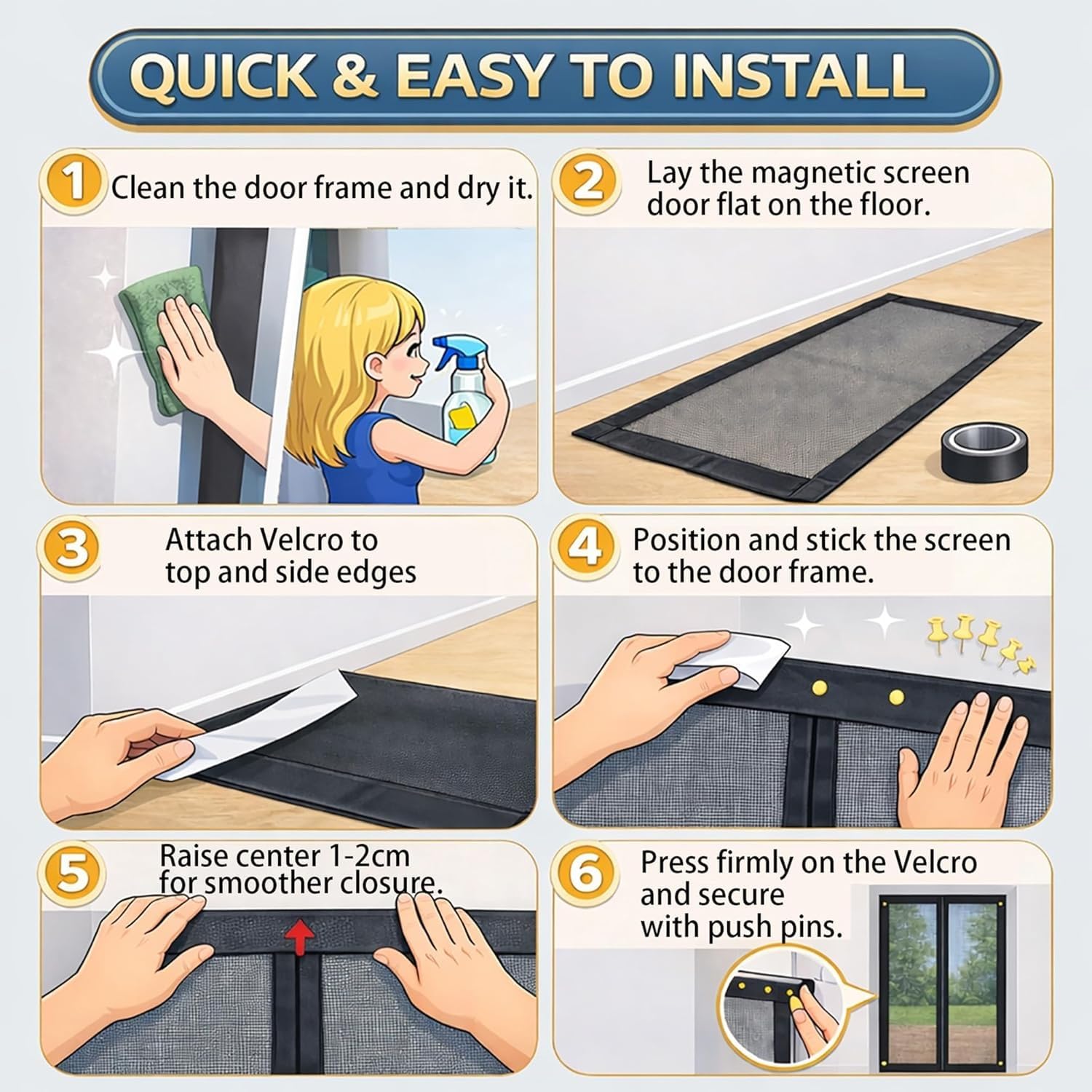 QUICK & EASY TO INSTALL

1 Clean the door frame and dry it.

2 Lay the magnetic screen door flat on the floor.

3 Attach Velcro to top and side edges

4 Position and stick the screen to the door frame.

5 Raise center 1-2cm for smoother closure.

6 Press firmly on the Velcro and secure with push pins.