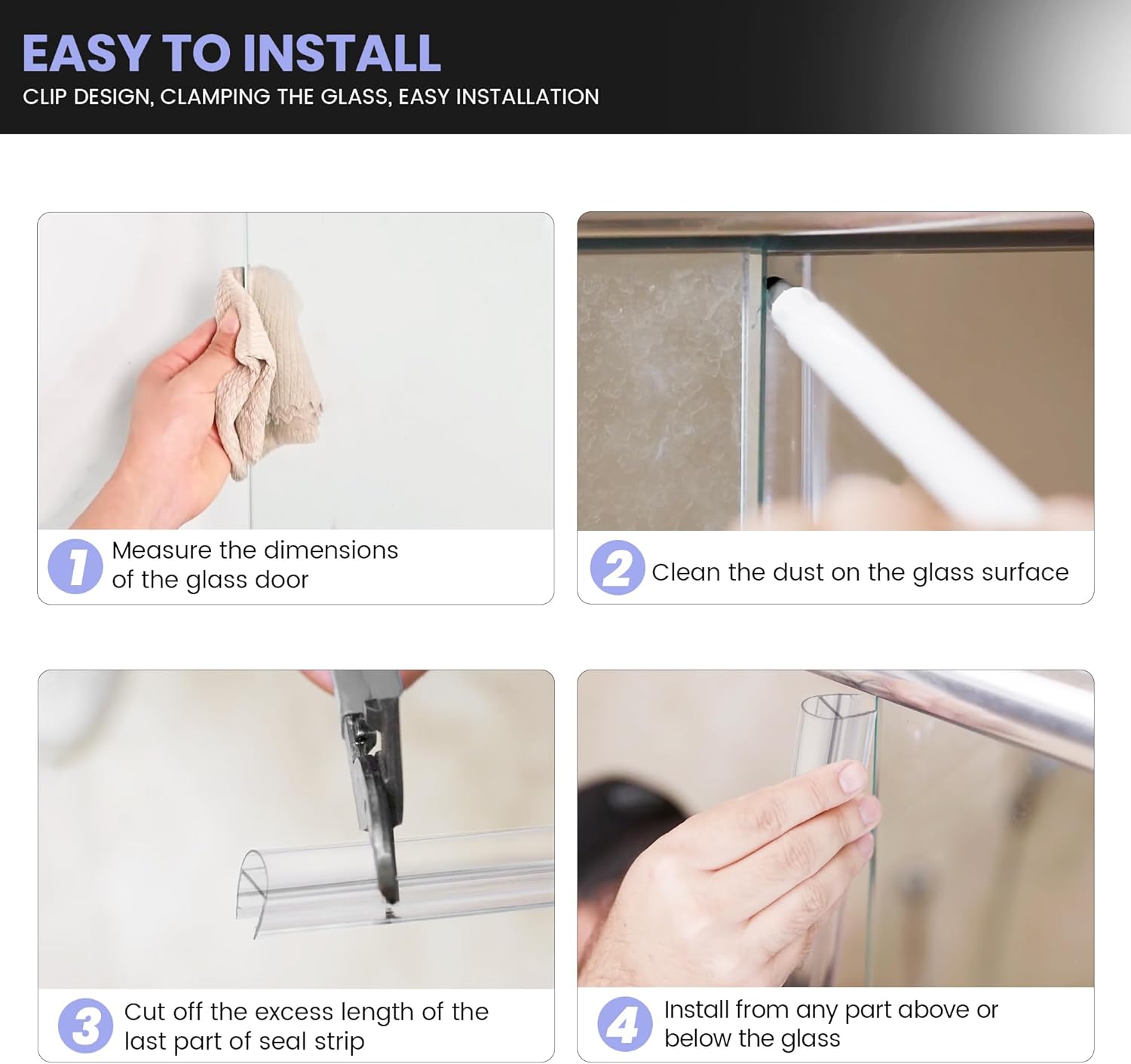 EASY TO INSTALL

CLIP DESIGN, CLAMPING THE GLASS, EASY INSTALLATION

1 Measure the dimensions of the glass door

2 Clean the dust on the glass surface

3 Cut off the excess length of the last part of seal strip

4 Install from any part above or below the glass