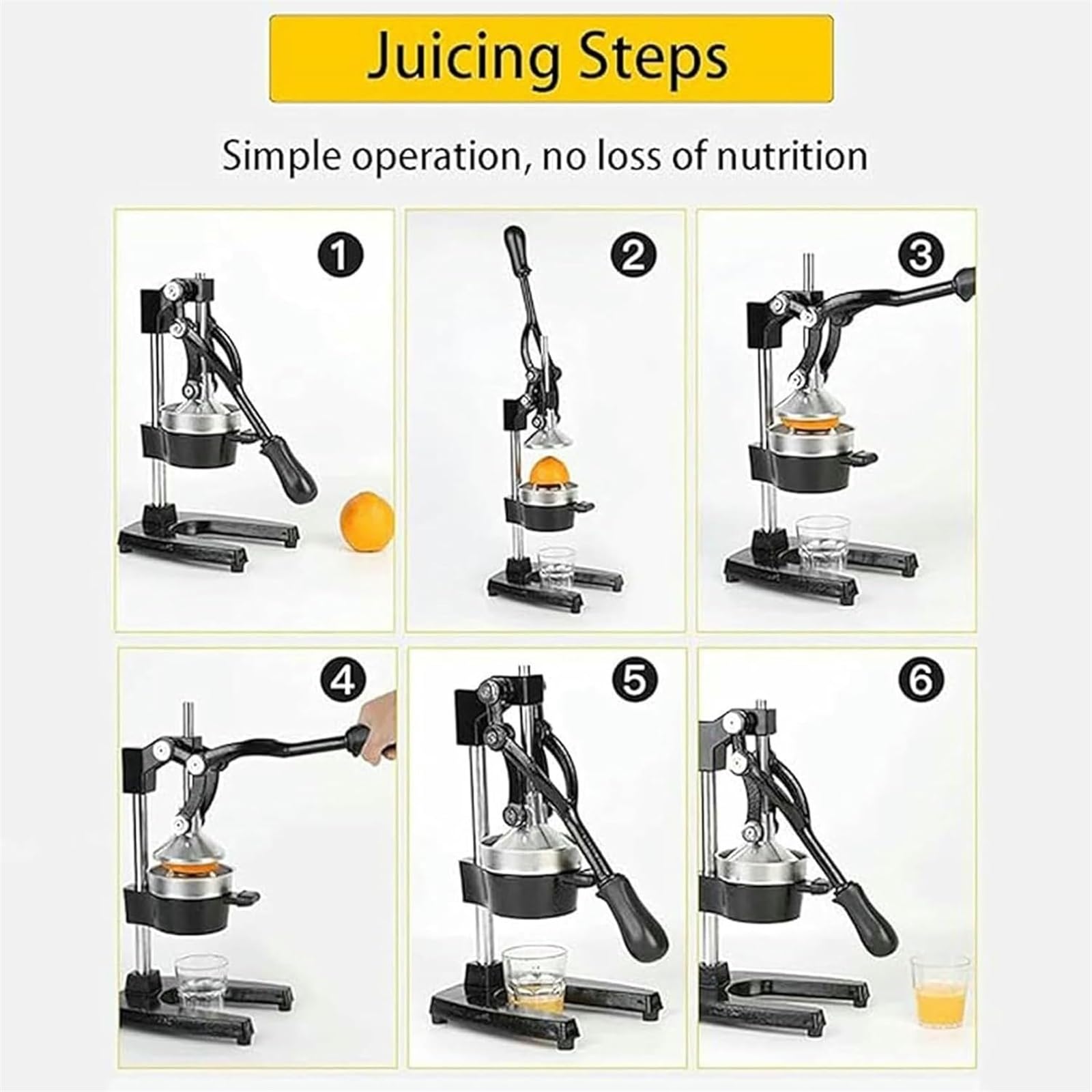 Juicing Steps

Simple operation, no loss of nutrition

1

2

3

4

5

6