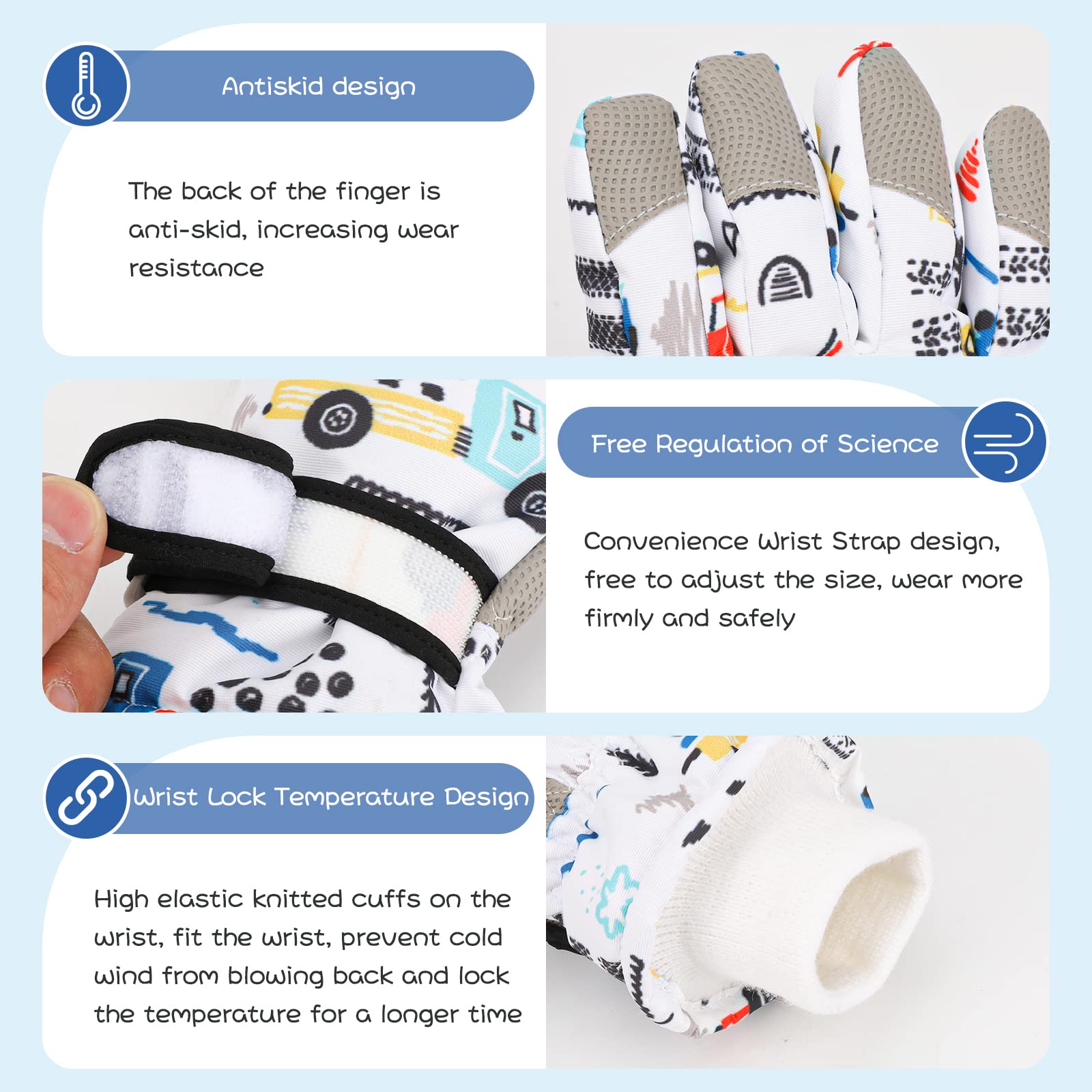 Antiskid design

The back of the finger is anti-skid, increasing wear resistance

Free Regulation of Science

Convenience Wrist Strap design, free to adjust the size, wear more firmly and safely

Wrist Lock Temperature Design

High elastic knitted cuffs on the wrist, fit the wrist, prevent cold wind from blowing back and lock the temperature for a longer time