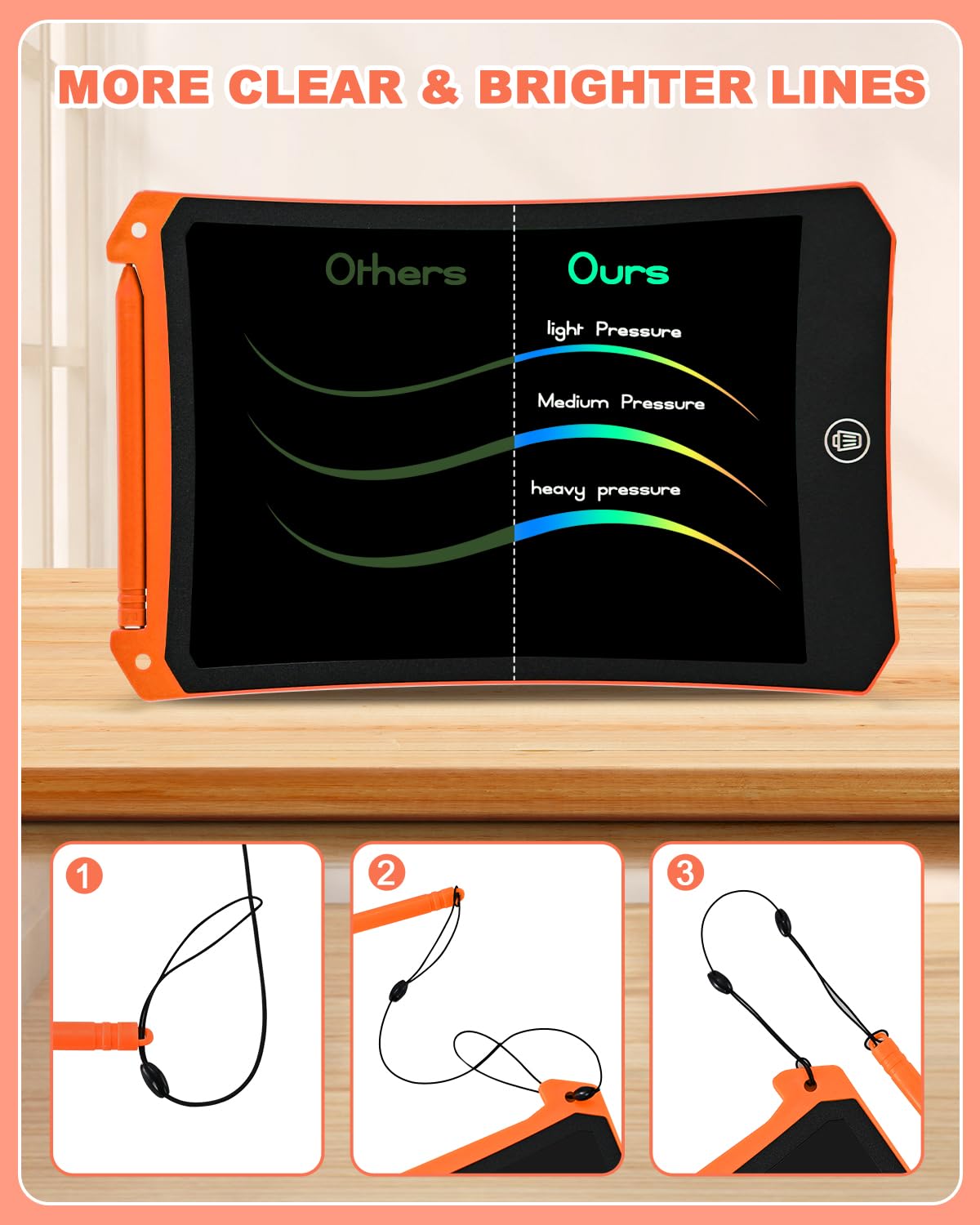 MORE CLEAR & BRIGHTER LINES

Others

Ours

light Pressure

Medium Pressure

heavy pressure

1

2

3