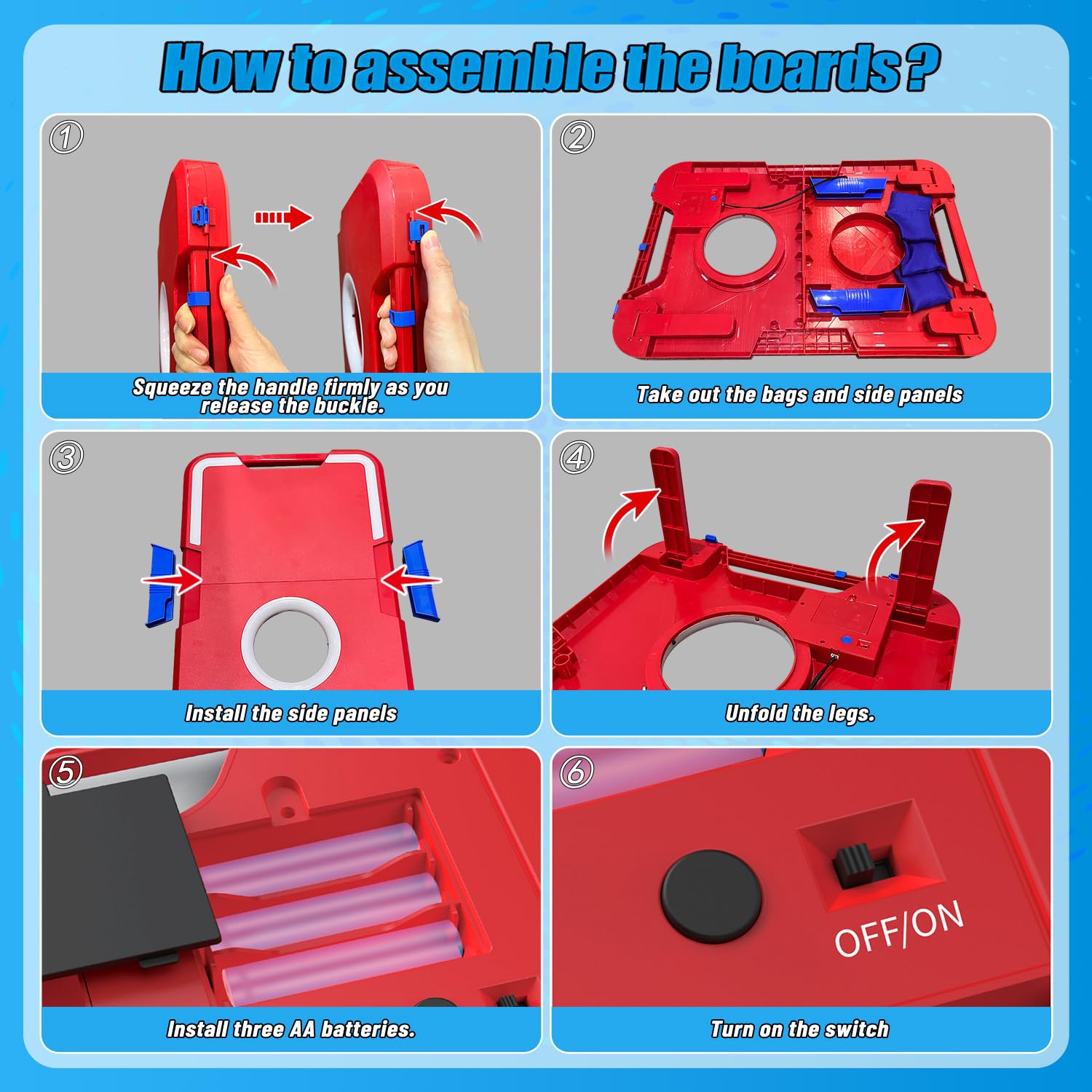 How to assemble the boards?

①

Squeeze the handle firmly as you release the buckle.

②

Take out the bags and side panels

③

Install the side panels

④

Unfold the legs.

⑤

Install three AA batteries.

⑥

OFF/ON

Turn on the switch