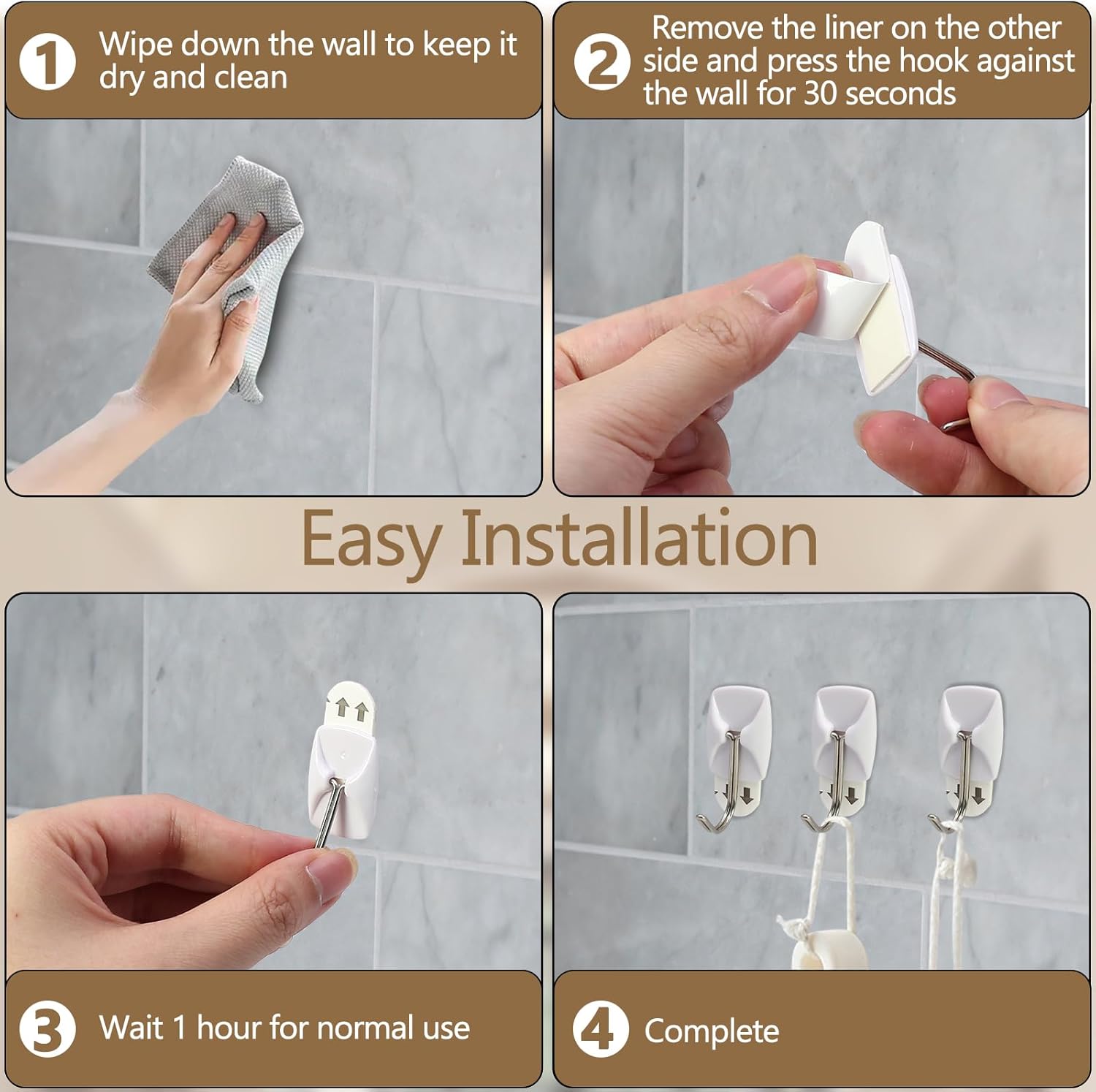 1 Wipe down the wall to keep it dry and clean

2 Remove the liner on the other side and press the hook against the wall for 30 seconds

Easy Installation

3 Wait 1 hour for normal use

4 Complete