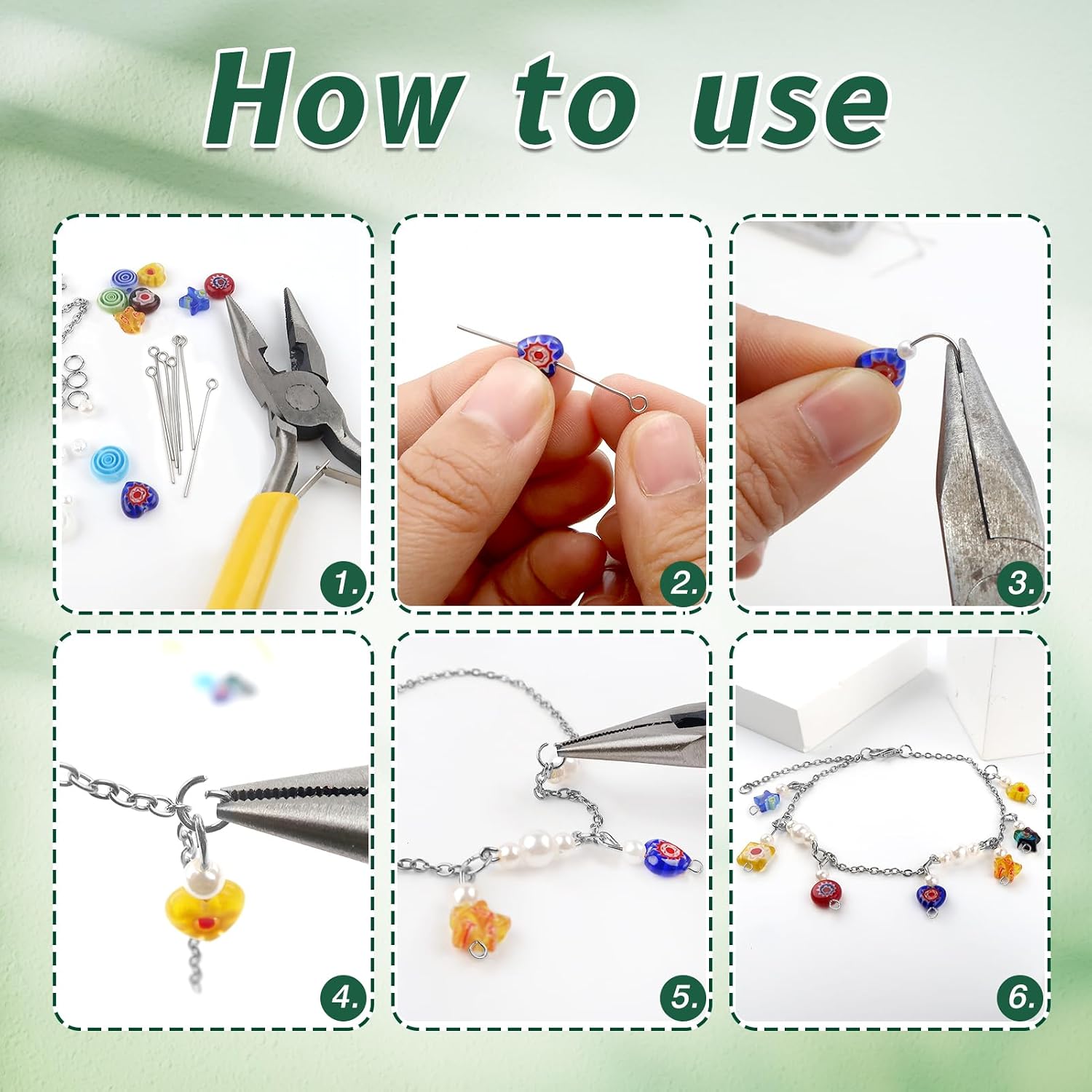 How to use

1.

2.

3.

4.

5.

6.