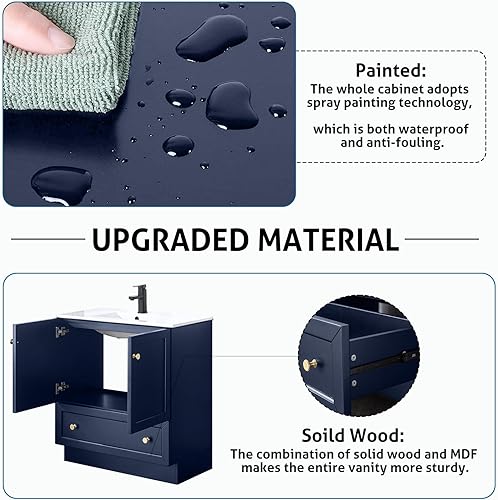 Painted:
The whole cabinet adopts spray painting technology,

which is both waterproof and anti-fouling.

UPGRADED MATERIAL

Soild Wood:
The combination of solid wood and MDF makes the entire vanity more sturdy.