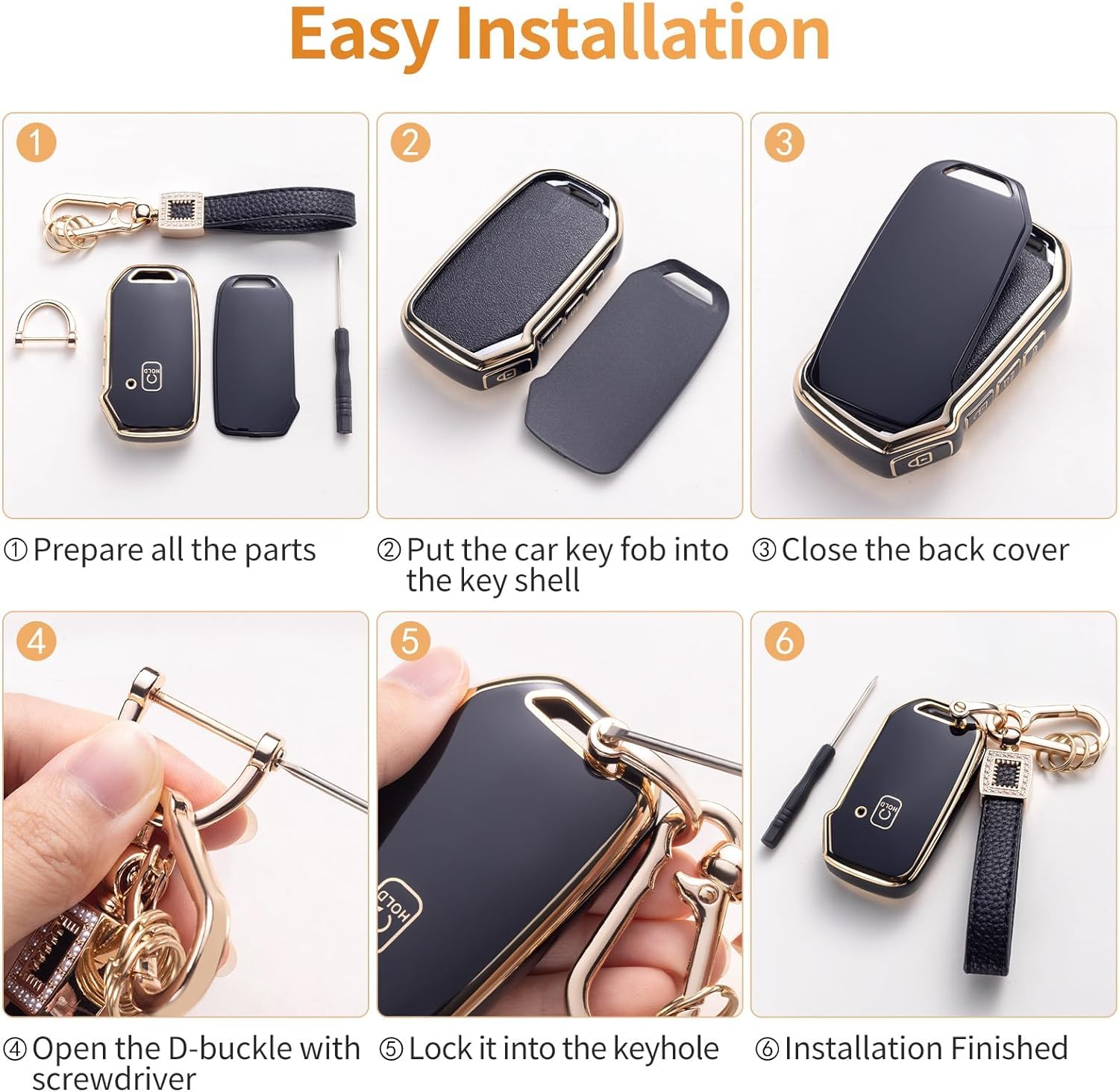 Easy Installation

1

HOLD

2

3

① Prepare all the parts

② Put the car key fob into the key shell

③ Close the back cover

4

5

HOLD

6

HOLD

④ Open the D-buckle with screwdriver

⑤ Lock it into the keyhole

⑥ Installation Finished