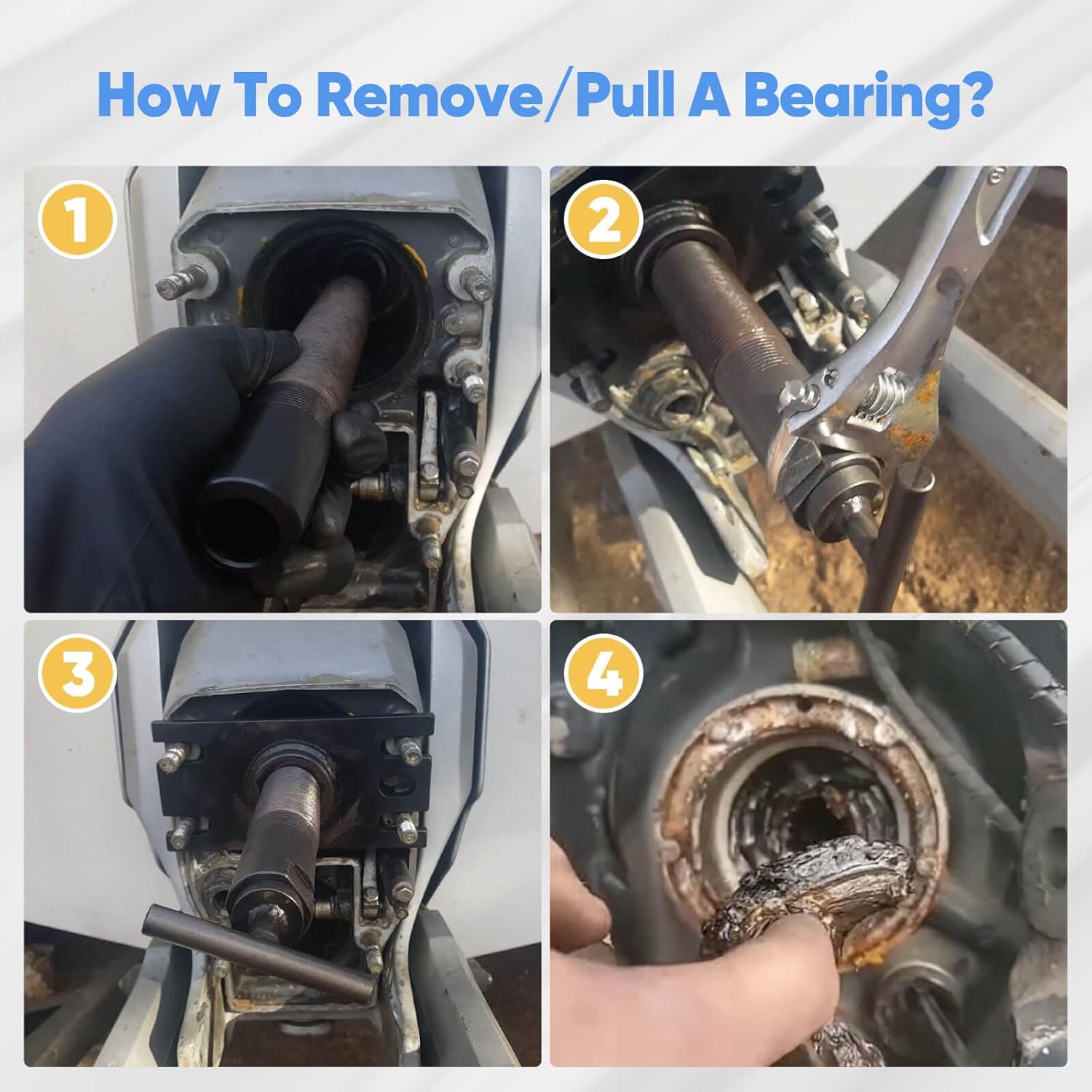 How To Remove/Pull A Bearing?

1

2

3

4