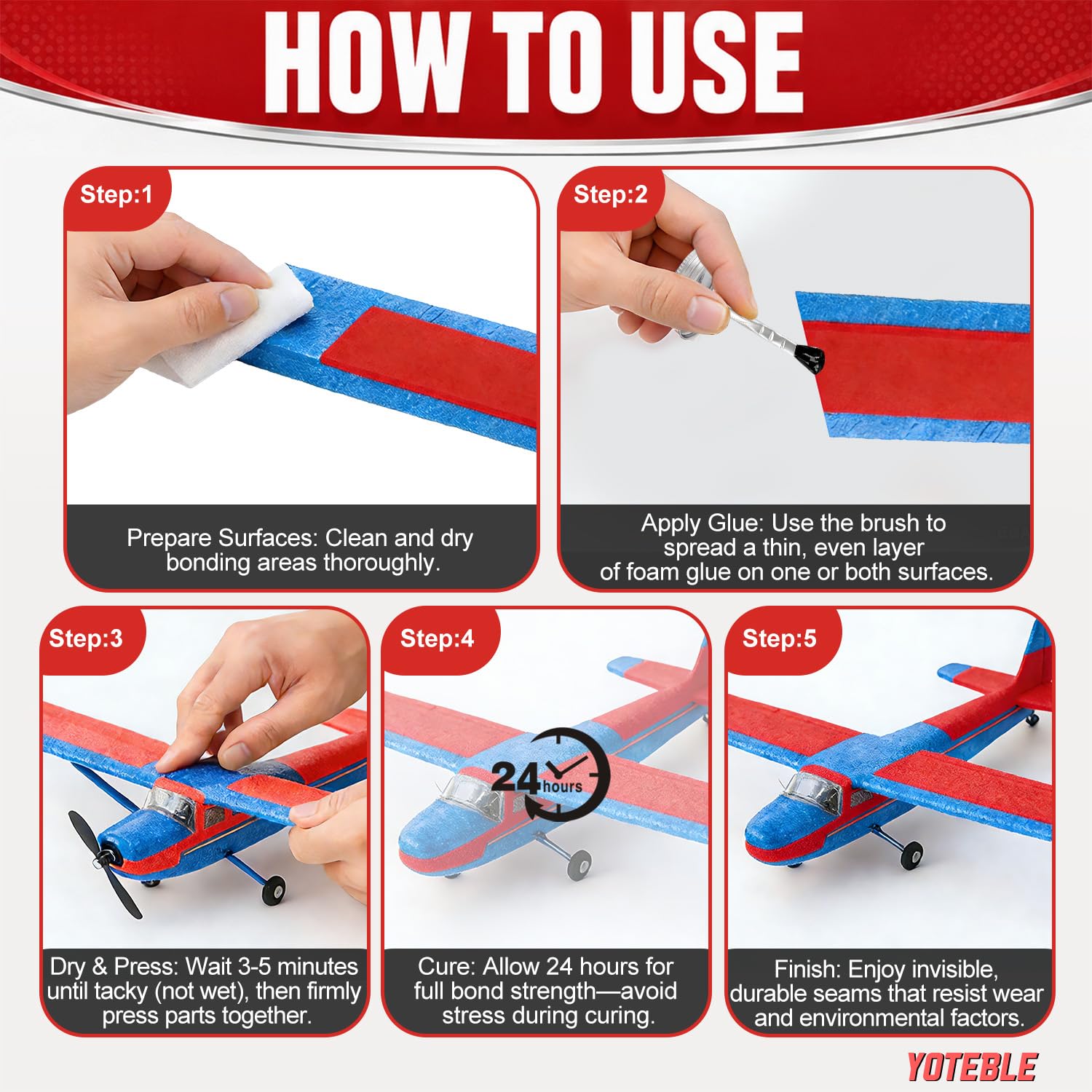 HOW TO USE

Step:1

Prepare Surfaces: Clean and dry bonding areas thoroughly.

Step:2

Apply Glue: Use the brush to spread a thin, even layer of foam glue on one or both surfaces.

Step:3

Dry & Press: Wait 3-5 minutes until tacky (not wet), then firmly press parts together.

Step:4

24 hours

Cure: Allow 24 hours for full bond strength—avoid stress during curing.

Step:5

Finish: Enjoy invisible, durable seams that resist wear and environmental factors.

YOTEBLE