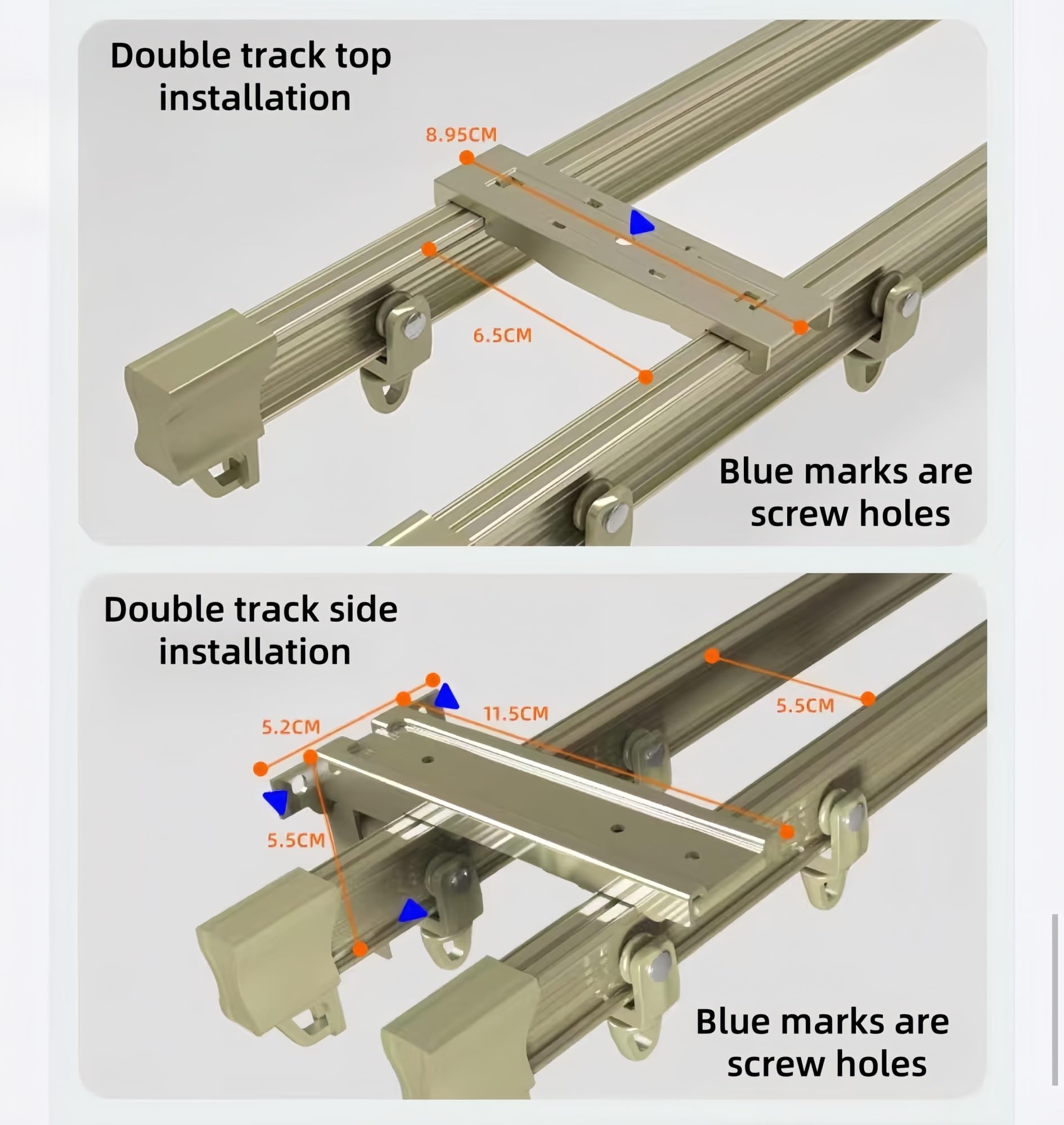 Double track top installation

8.95CM

6.5CM

Blue marks are screw holes

Double track side installation

5.2CM

11.5CM

5.5CM

5.5CM

Blue marks are screw holes