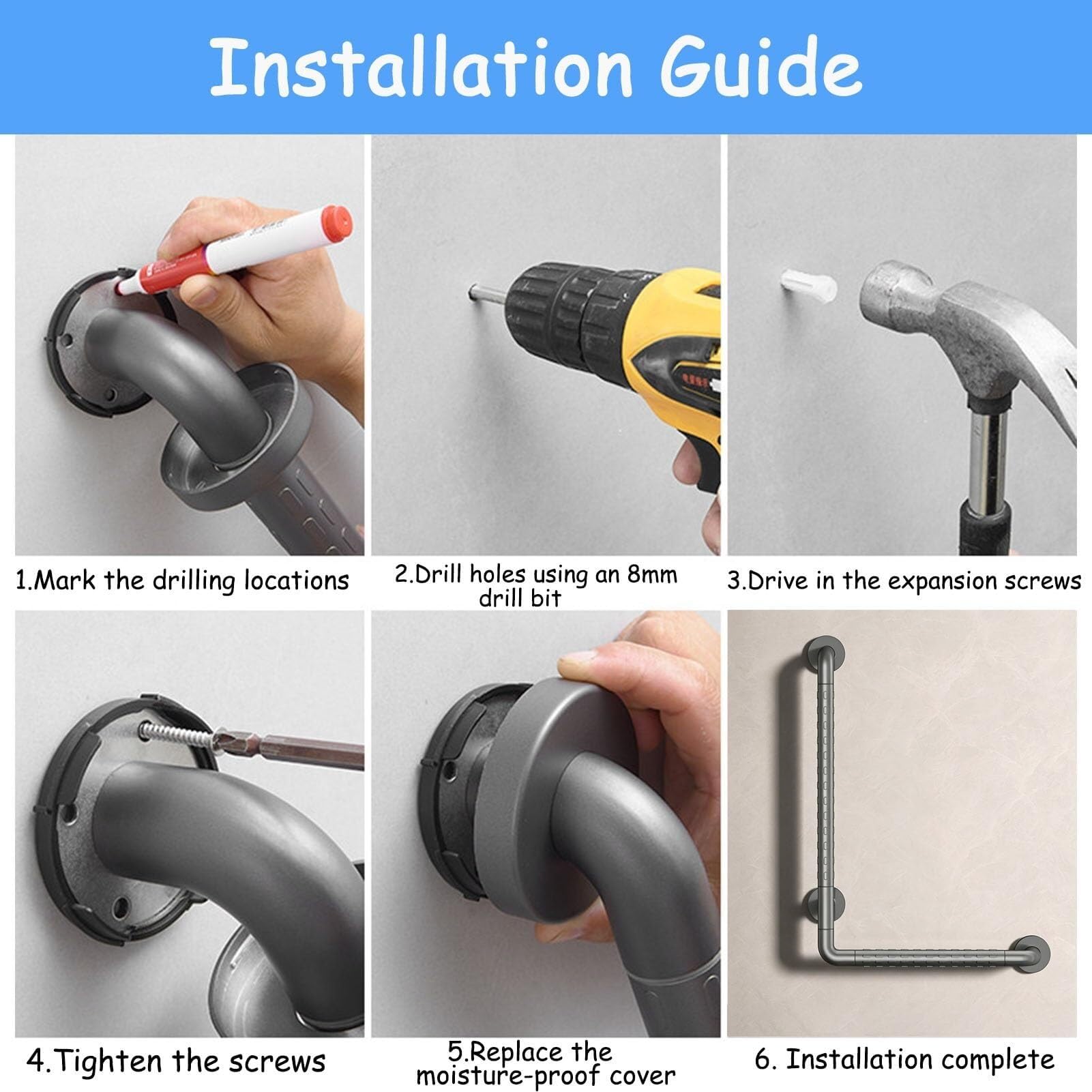 Installation Guide

1.Mark the drilling locations

2.Drill holes using an 8mm drill bit

3.Drive in the expansion screws

4.Tighten the screws

5.Replace the moisture-proof cover

6. Installation complete