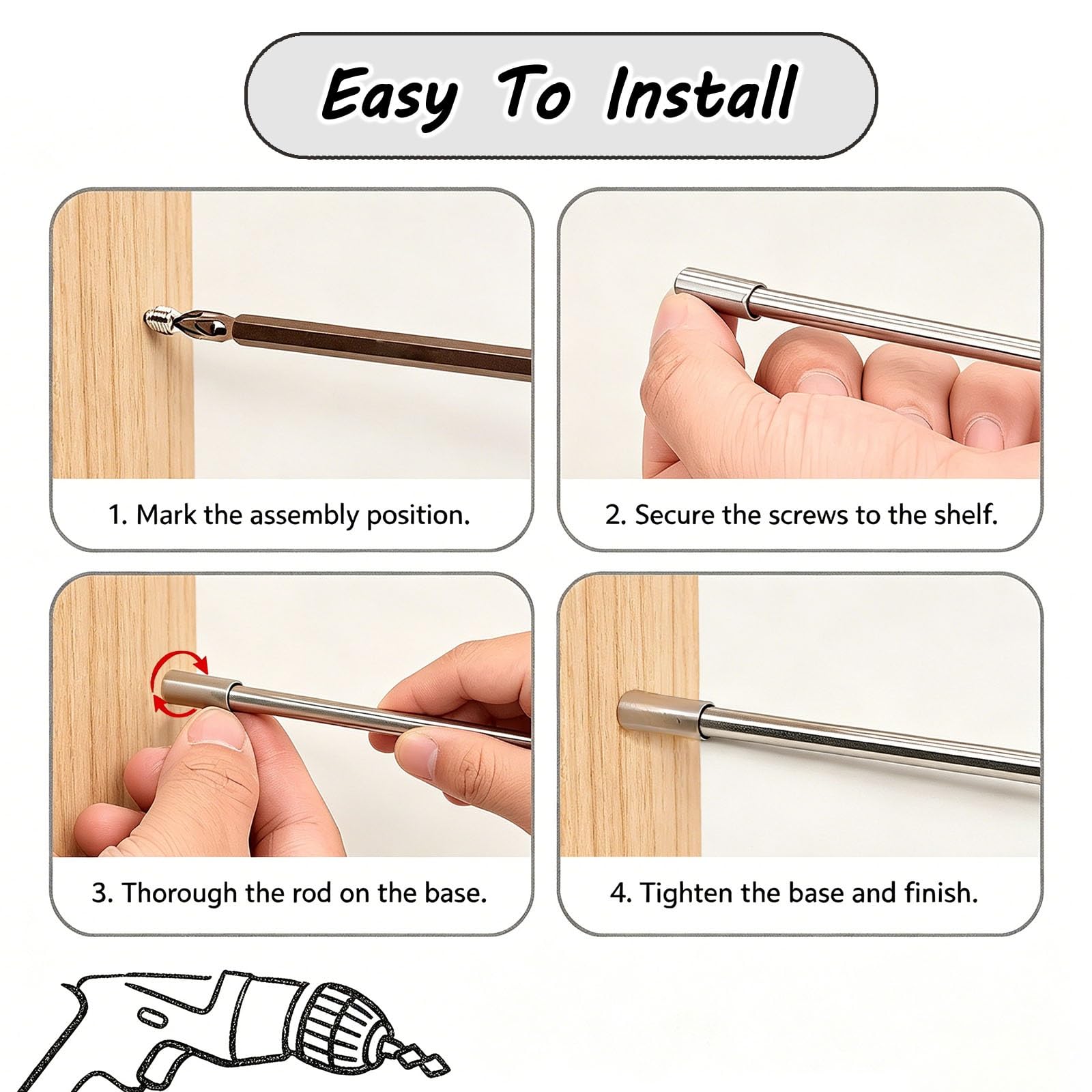 Easy To Install

1. Mark the assembly position.

2. Secure the screws to the shelf.

3. Thorough the rod on the base.

4. Tighten the base and finish.