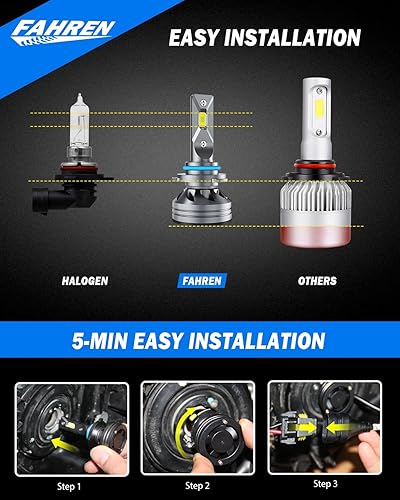 FAHREN

EASY INSTALLATION

HALOGEN

FAHREN

OTHERS

5-MIN EASY INSTALLATION

Step 1

Step 2

Step 3