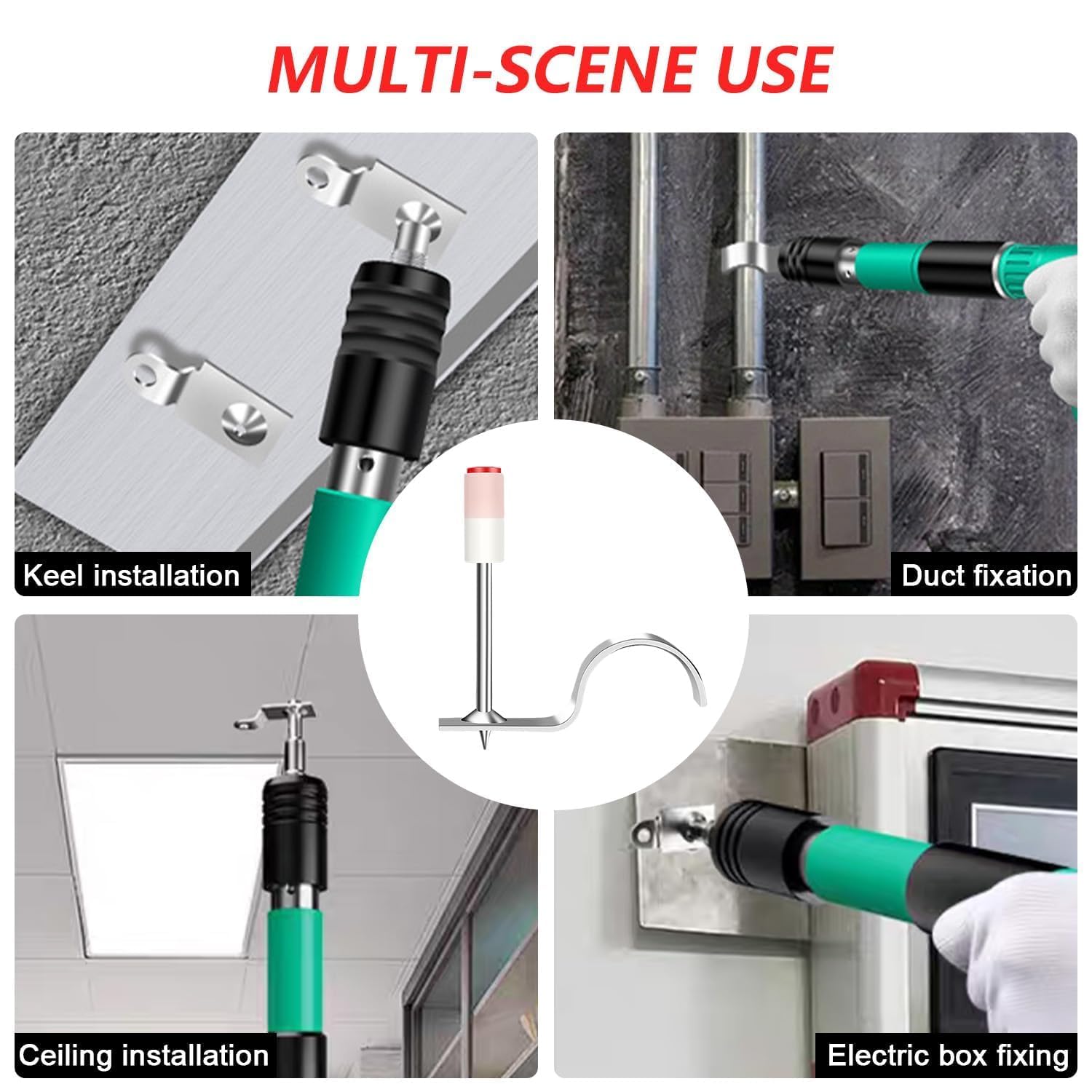 MULTI-SCENE USE

Keel installation

Duct fixation

Ceiling installation

Electric box fixing