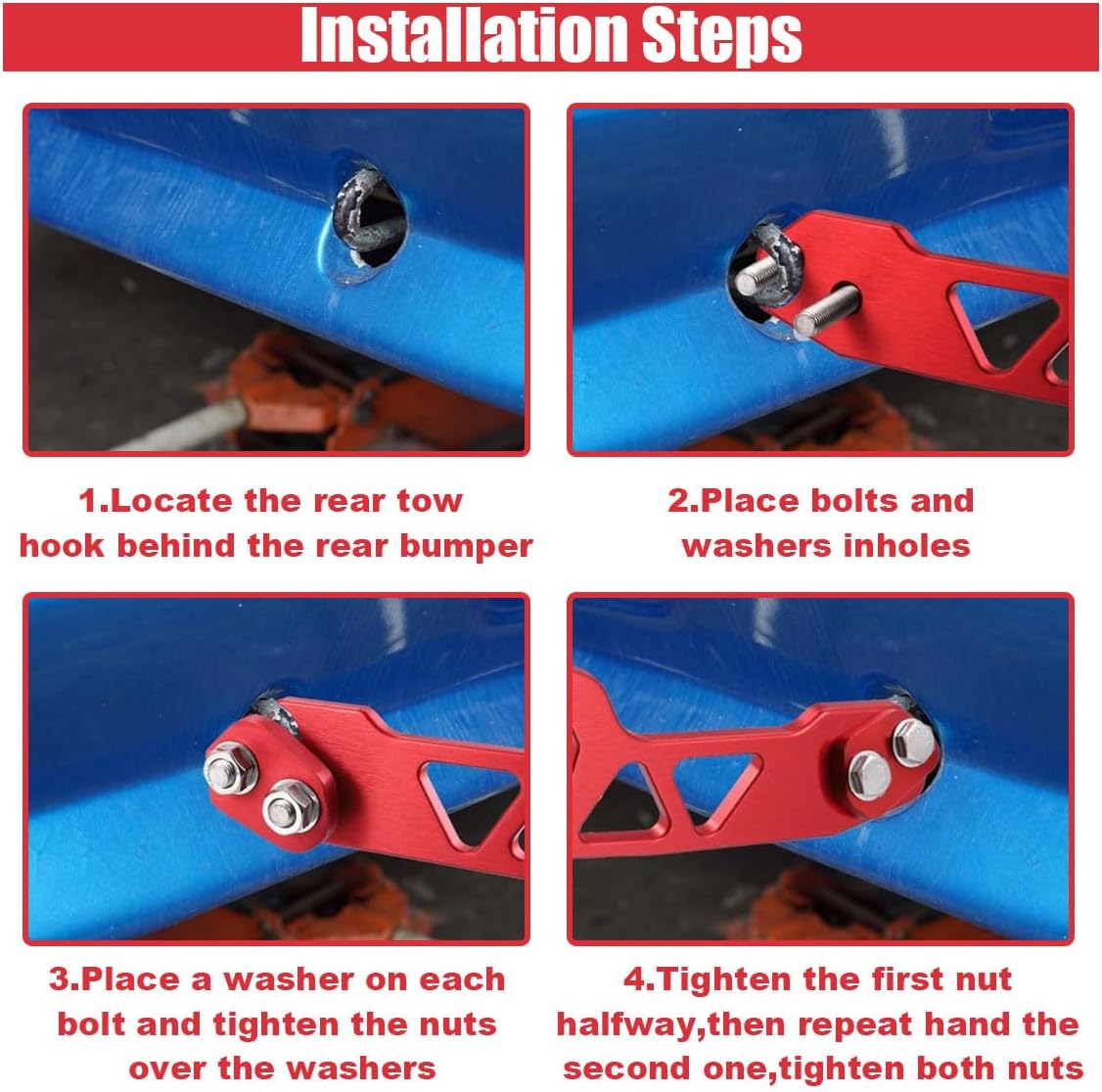 Installation Steps

1.Locate the rear tow hook behind the rear bumper

2.Place bolts and washers inholes

3.Place a washer on each bolt and tighten the nuts over the washers

4.Tighten the first nut halfway,then repeat hand the second one,tighten both nuts