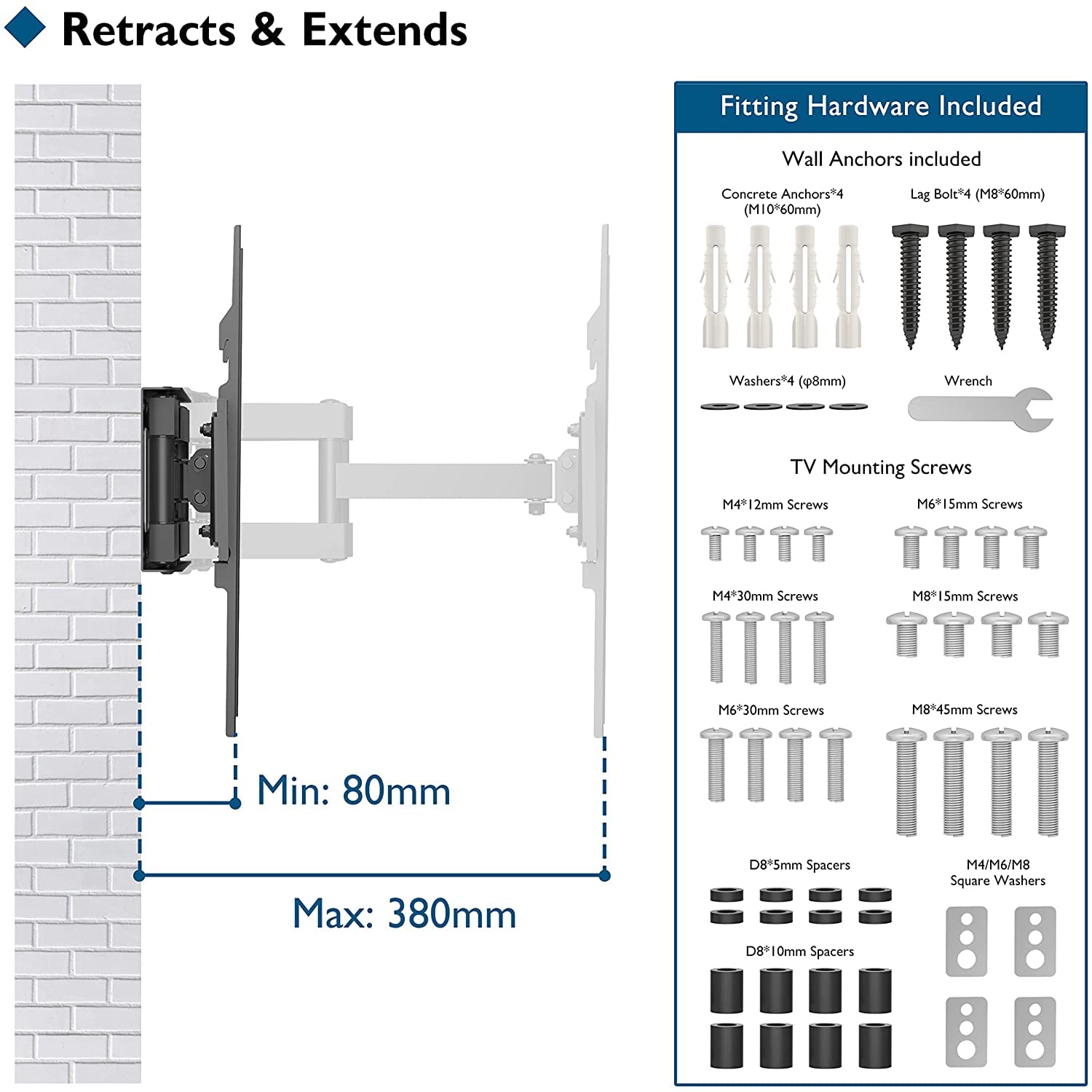 Retracts & Extends

Min: 80mm

Max: 380mm

Fitting Hardware Included

Wall Anchors included

Concrete Anchors*4 (M10*60mm)

Lag Bolt*4 (M8*60mm)

Washers*4 (φ8mm)

Wrench

TV Mounting Screws

M4*12mm Screws

M6*15mm Screws

M4*30mm Screws

M8*15mm Screws

M6*30mm Screws

M8*45mm Screws

D8*5mm Spacers

M4/M6/M8 Square Washers

D8*10mm Spacers